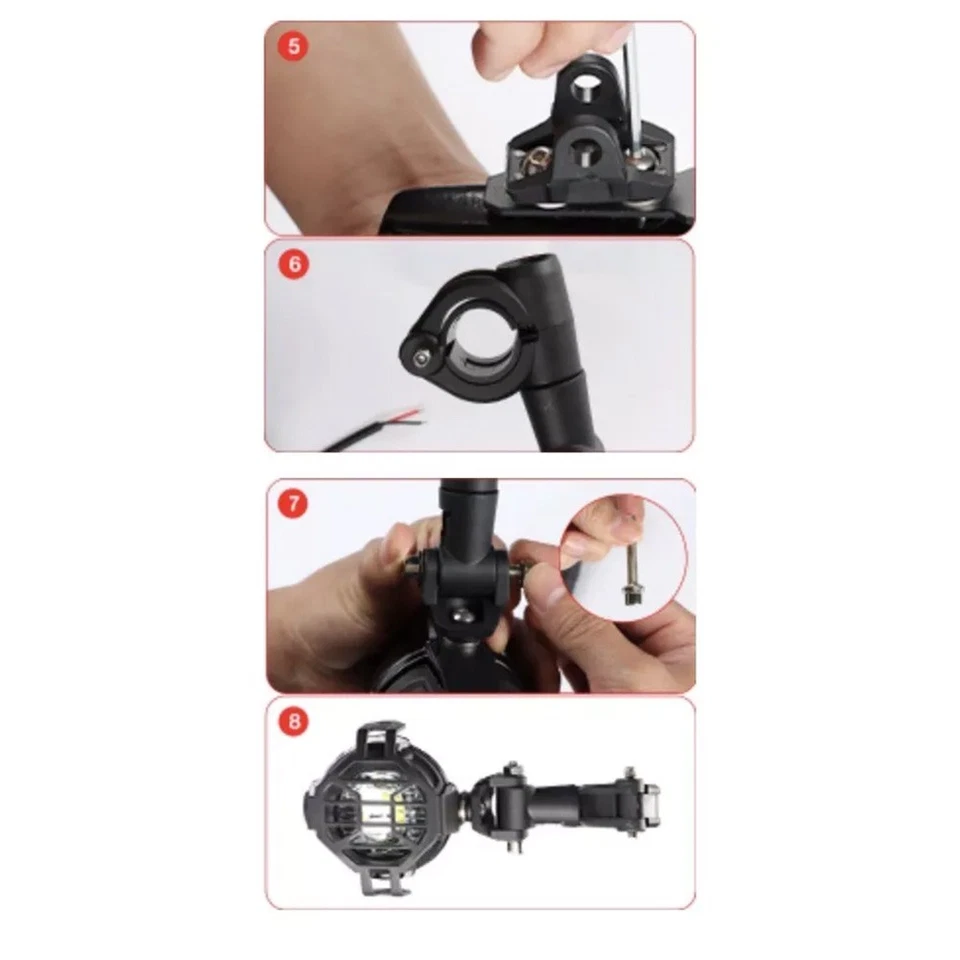 5

6

7

8