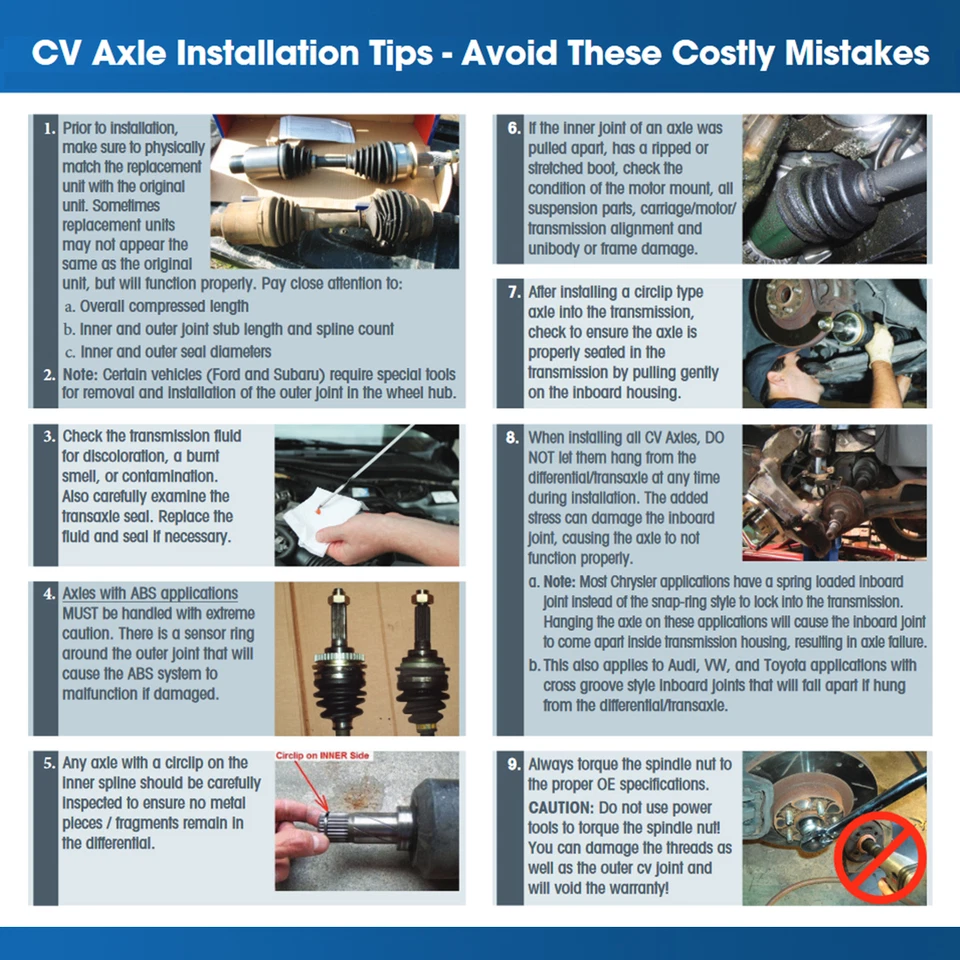 CV Axle Installation Tips - Avoid These Costly Mistakes

1. Prior to installation, make sure to physically match the replacement unit with the original unit. Sometimes replacement units may not appear the same as the original unit, but will function properly. Pay close attention to:
a. Overall compressed length
b. Inner and outer joint stub length and spline count
c. Inner and outer seal diameters

2. Note: Certain vehicles (Ford and Subaru) require special tools for removal and installation of the outer joint in the wheel hub.

3. Check the transmission fluid for discoloration, a burnt smell, or contamination. Also carefully examine the transaxle seal. Replace the fluid and seal if necessary.

4. Axles with ABS applications MUST be handled with extreme caution. There is a sensor ring around the outer joint that will cause the ABS system to malfunction if damaged.

5. Any axle with a circlip on the inner spline should be carefully inspected to ensure no metal pieces / fragments remain in the differential.

Circlip on INNER Side

6. If the inner joint of an axle was pulled apart, has a ripped or stretched boot, check the condition of the motor mount, all suspension parts, carriage/motor/transmission alignment and unibody or frame damage.

7. After installing a circlip type axle into the transmission, check to ensure the axle is properly seated in the transmission by pulling gently on the inboard housing.

8. When installing all CV Axles, DO NOT let them hang from the differential/transaxle at any time during installation. The added stress can damage the inboard joint, causing the axle to not function properly.
a. Note: Most Chrysler applications have a spring loaded inboard joint instead of the snap-ring style to lock into the transmission. Hanging the axle on these applications will cause the inboard joint to come apart inside transmission housing, resulting in axle failure.
b. This also applies to Audi, VW, and Toyota applications with cross groove style inboard joints that will fall apart if hung from the differential/transaxle.

9. Always torque the spindle nut to the proper OE specifications.
CAUTION: Do not use power tools to torque the spindle nut! You can damage the threads as well as the outer cv joint and will void the warranty!