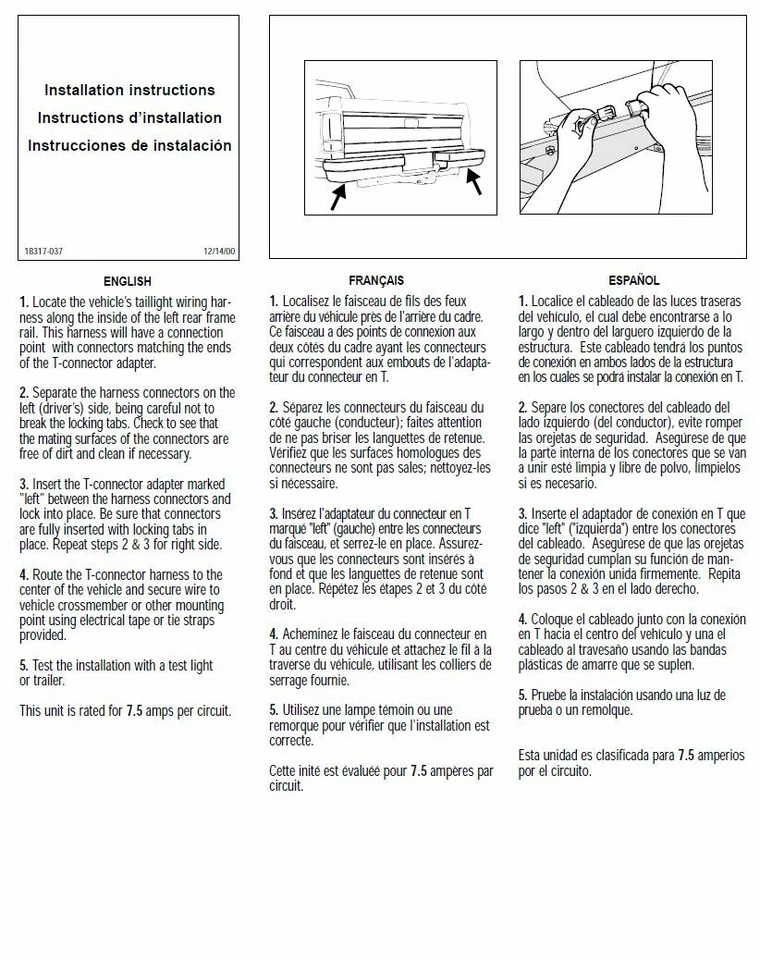 Installation instructions
Instructions d'installation
Instrucciones de instalación

18317-037 12/14/00

ENGLISH

1. Locate the vehicle's taillight wiring harness along the inside of the left rear frame rail. This harness will have a connection point with connectors matching the ends of the T-connector adapter.

2. Separate the harness connectors on the left (driver's) side, being careful not to break the locking tabs. Check to see that the mating surfaces of the connectors are free of dirt and clean if necessary.

3. Insert the T-connector adapter marked "left" between the harness connectors and lock into place. Be sure that connectors are fully inserted with locking tabs in place. Repeat steps 2 & 3 for right side.

4. Route the T-connector harness to the center of the vehicle and secure wire to vehicle crossmember or other mounting point using electrical tape or tie straps provided.

5. Test the installation with a test light or trailer.

This unit is rated for 7.5 amps per circuit.

FRANÇAIS

1. Localisez le faisceau de fils des feux arrière du véhicule près de l'arrière du cadre. Ce faisceau a des points de connexion aux deux côtés du cadre ayant les connecteurs qui correspondent aux embouts de l'adaptateur du connecteur en T.

2. Séparez les connecteurs du faisceau du côté gauche (conducteur); faites attention de ne pas briser les languettes de retenue. Vérifiez que les surfaces homologues des connecteurs ne sont pas sales; nettoyez-les si nécessaire.

3. Insérez l'adaptateur du connecteur en T marqué "left" (gauche) entre les connecteurs du faisceau, et serrez-le en place. Assurez-vous que les connecteurs sont insérés à fond et que les languettes de retenue sont en place. Répétez les étapes 2 et 3 du côté droit.

4. Acheminez le faisceau du connecteur en T au centre du véhicule et attachez le fil à la traverse du véhicule, utilisant les colliers de serrage fournie.

5. Utilisez une lampe témoin ou une remorque pour vérifier que l'installation est correcte.

Cette inité est évaluée pour 7.5 ampères par circuit.

ESPAÑOL

1. Localice el cableado de las luces traseras del vehículo, el cual debe encontrarse a lo largo y dentro del larguero izquierdo de la estructura. Este cableado tendrá los puntos de conexión en ambos lados de la estructura en los cuales se podrá instalar la conexión en T.

2. Separe los conectores del cableado del lado izquierdo (del conductor), evite romper las orejetas de seguridad. Asegúrese de que la parte interna de los conectores que se van a unir esté limpia y libre de polvo, límpielos si es necesario.

3. Inserte el adaptador de conexión en T que dice "left" ("izquierda") entre los conectores del cableado. Asegúrese de que las orejetas de seguridad cumplan su función de mantener la conexión unida firmemente. Repita los pasos 2 & 3 en el lado derecho.

4. Coloque el cableado junto con la conexión en T hacia el centro del vehículo y una el cableado al travesaño usando las bandas plásticas de amarre que se suplen.

5. Pruebe la instalación usando una luz de prueba o un remolque.

Esta unidad es clasificada para 7.5 amperios por el circuito.