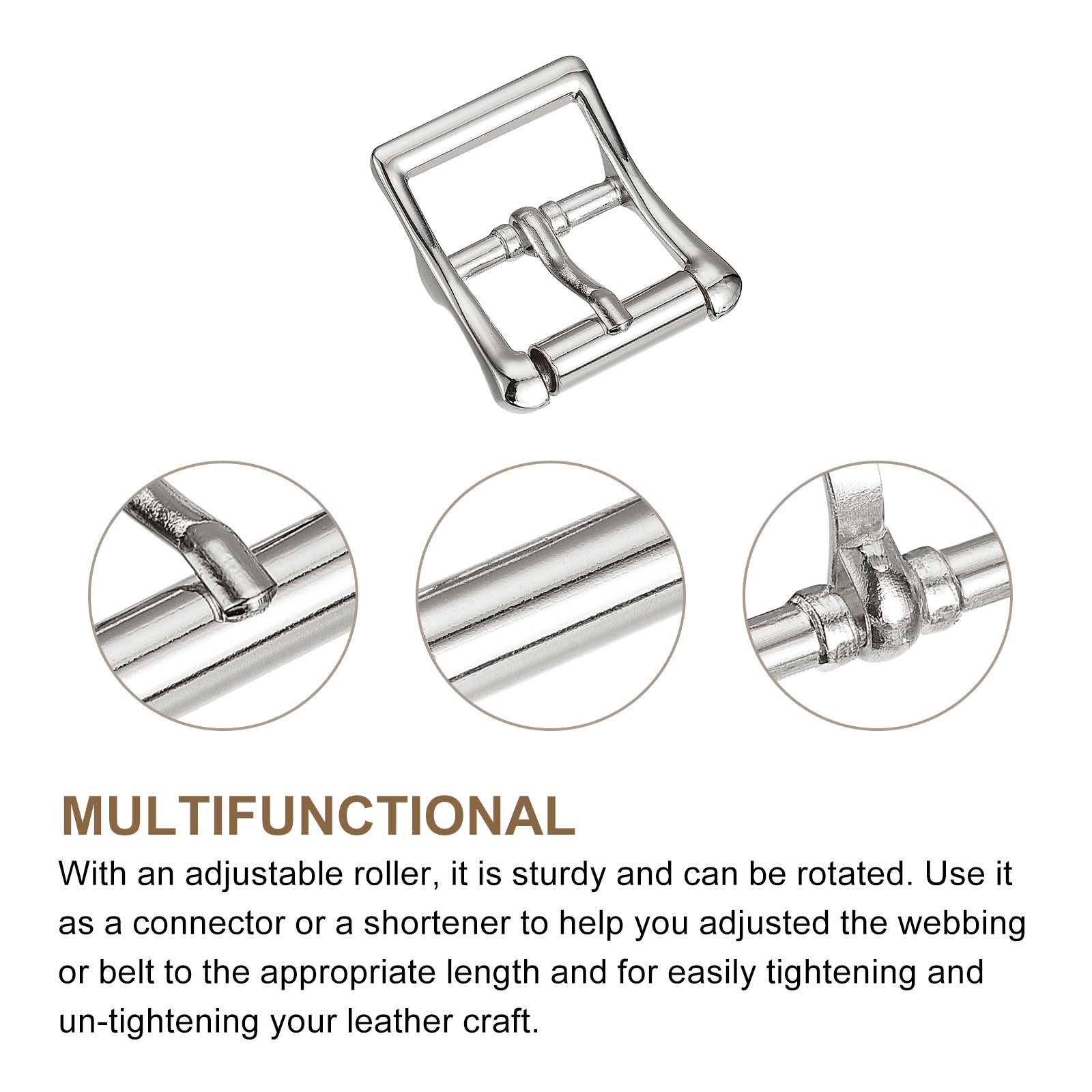 MULTIFUNCTIONAL

With an adjustable roller, it is sturdy and can be rotated. Use it as a connector or a shortener to help you adjusted the webbing or belt to the appropriate length and for easily tightening and un-tightening your leather craft.