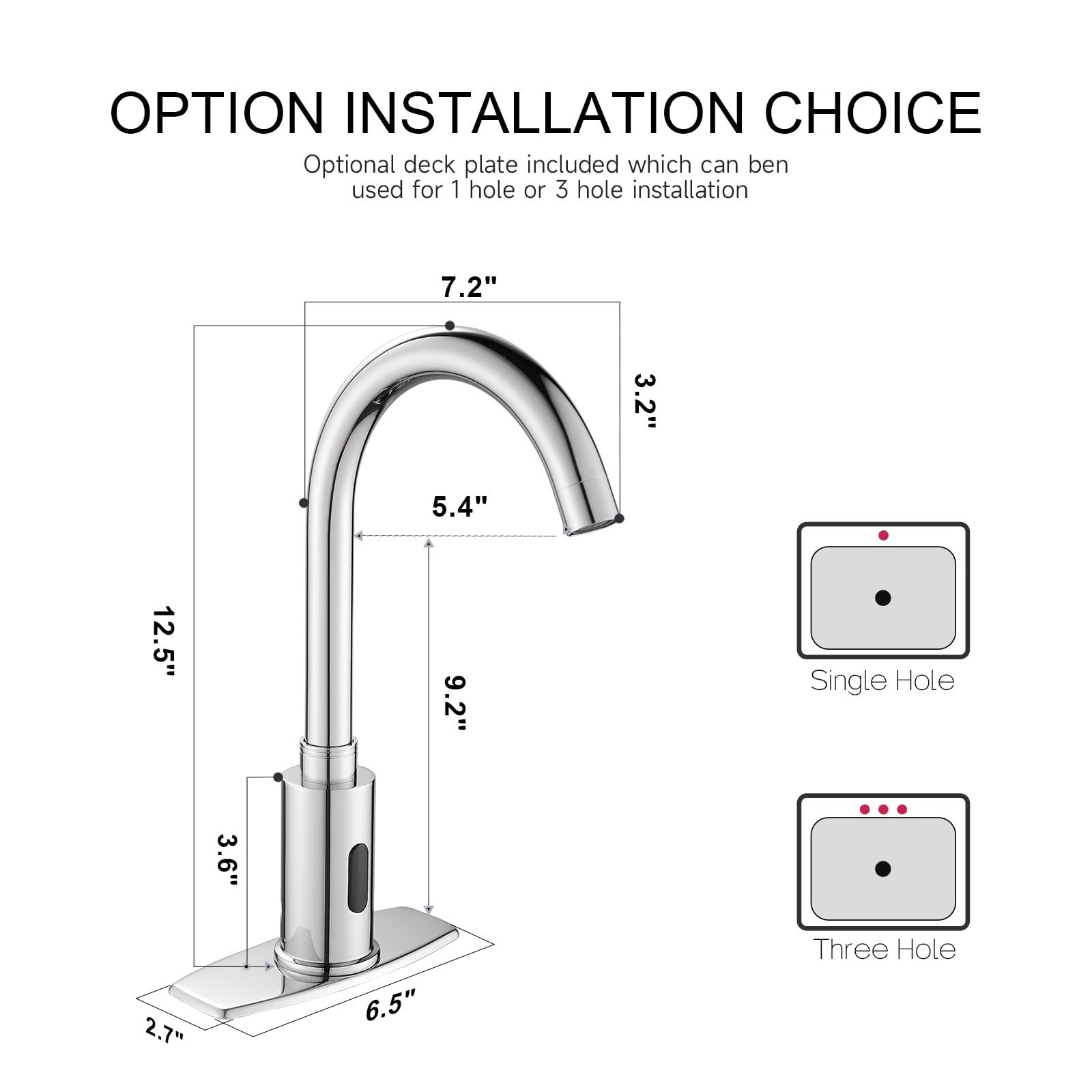 OPTION INSTALLATION CHOICE

Optional deck plate included which can ben used for 1 hole or 3 hole installation

7.2"

3.2"

5.4"

12.5"

9.2"

3.6"

6.5"

2.7"

Single Hole

Three Hole