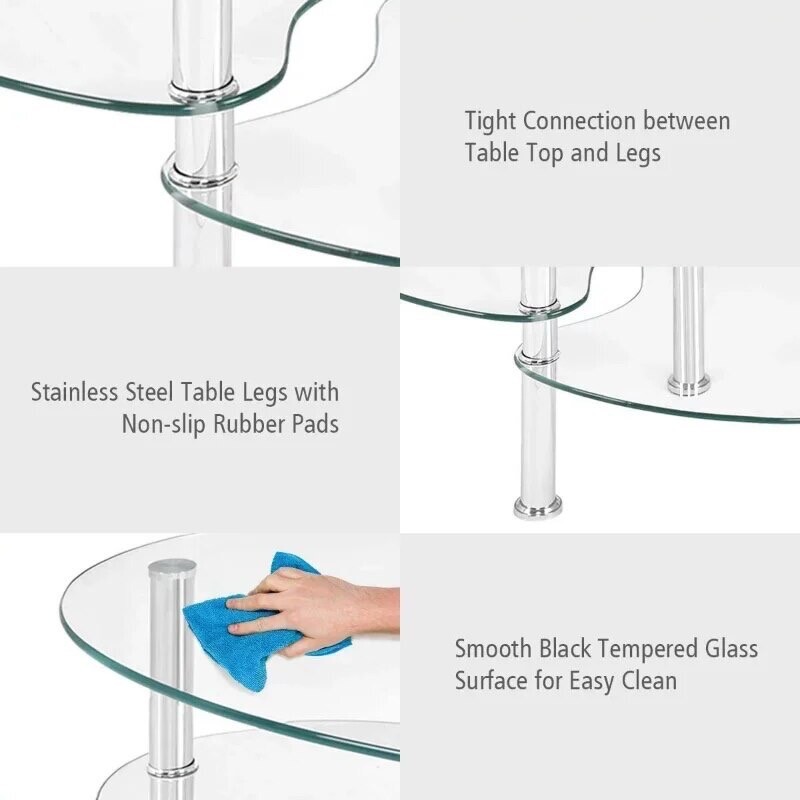 Tight Connection between Table Top and Legs

Stainless Steel Table Legs with Non-slip Rubber Pads

Smooth Black Tempered Glass Surface for Easy Clean