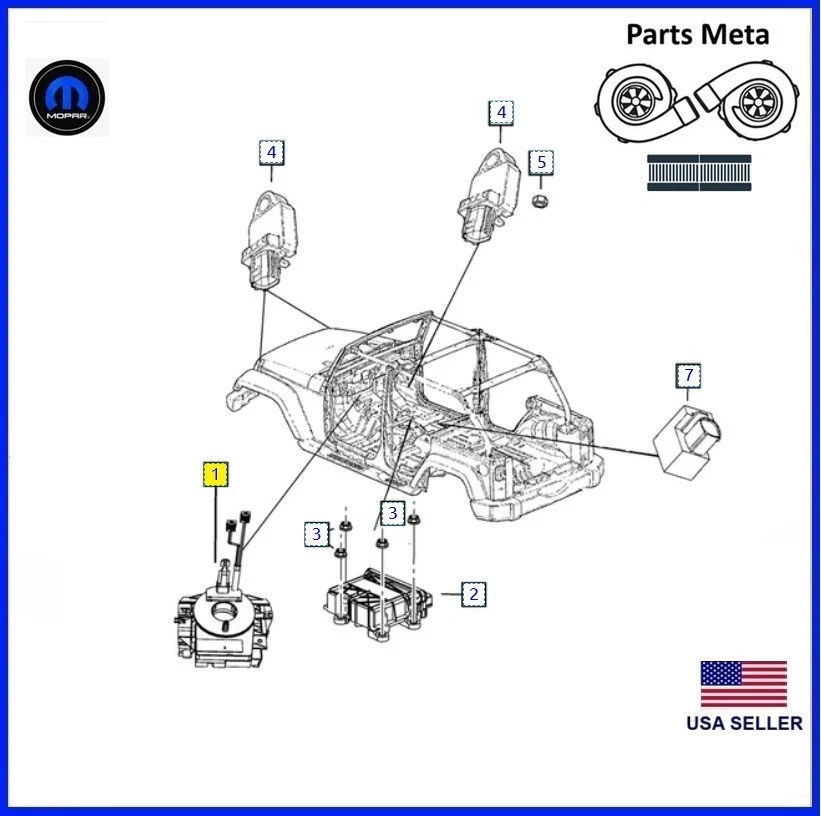 MOPAR

Parts Meta

4

4

5

7

1

3

3

2

USA SELLER