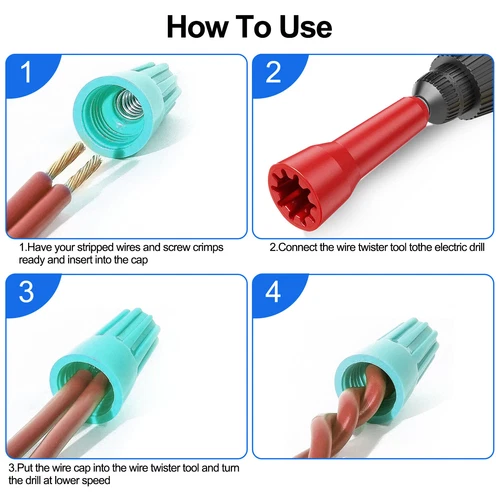 How To Use

1

1.Have your stripped wires and screw crimps ready and insert into the cap

2

2.Connect the wire twister tool tothe electric drill

3

3.Put the wire cap into the wire twister tool and turn the drill at lower speed

4