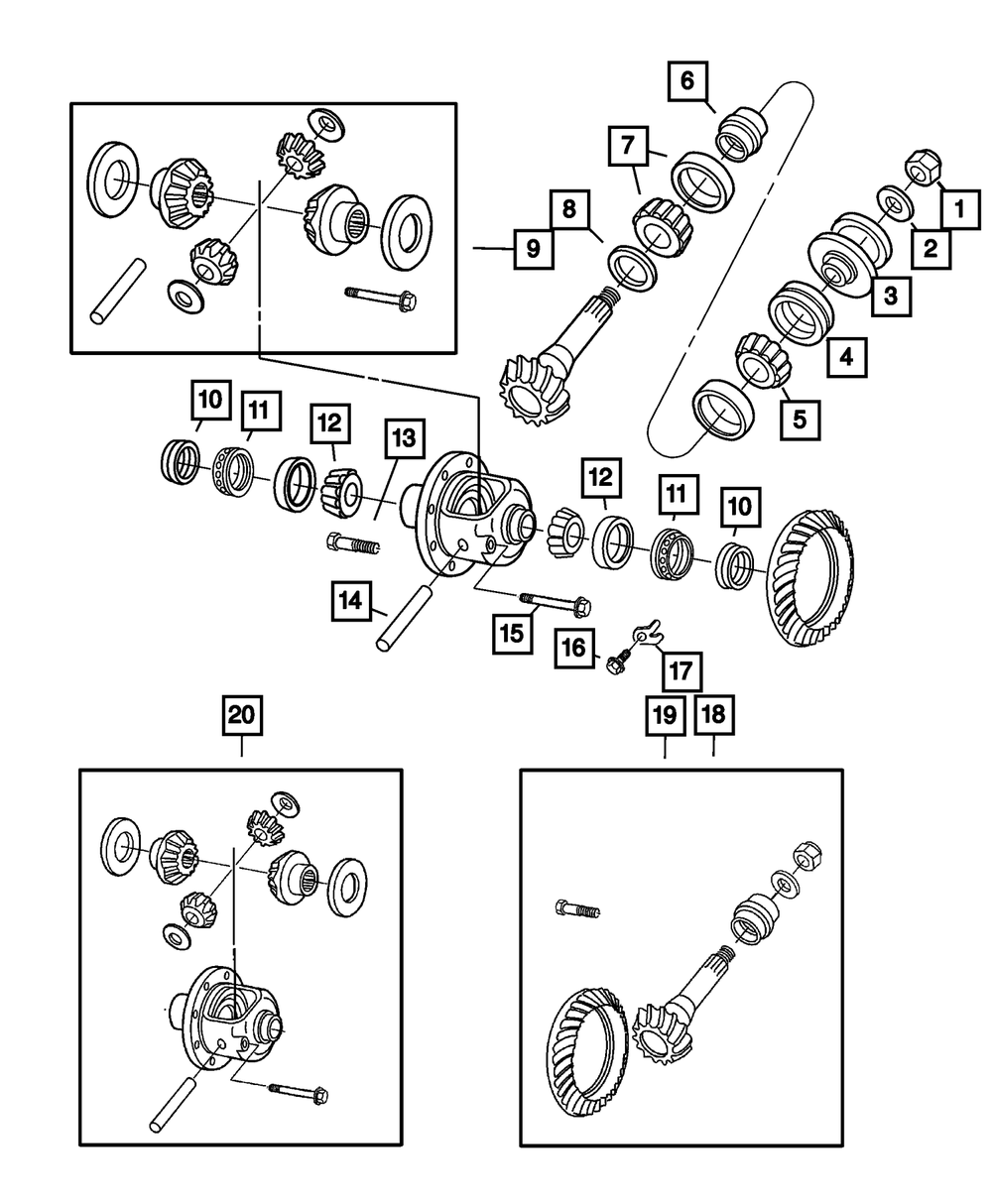 6
7
8
9
1
2
3
4
5
10
11
12
13
12
11
10
14
15
16
17
20
19
18