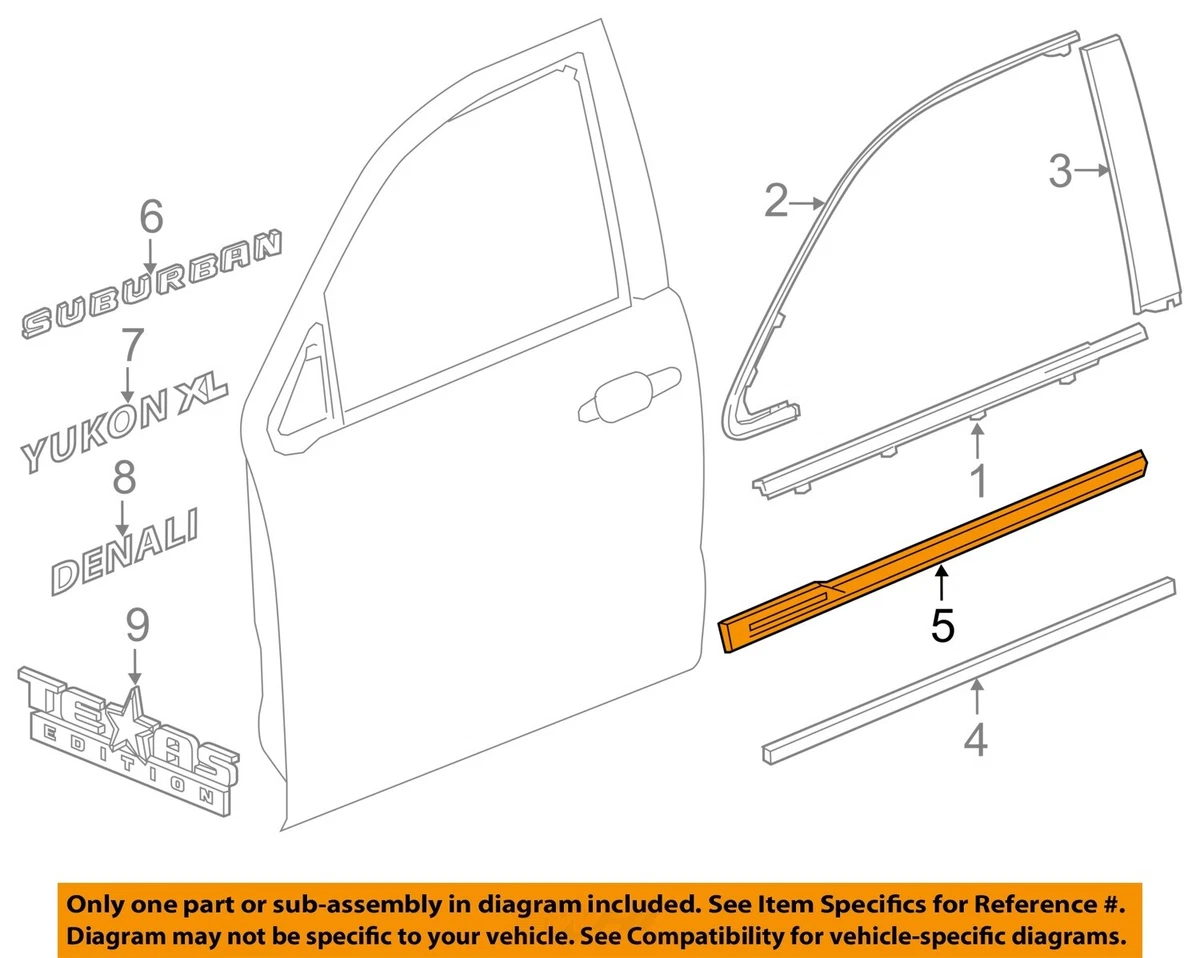 6
SUBURBAN
7
YUKON XL
8
DENALI
9
TEXAS EDITION
2
3
1
5
4

Only one part or sub-assembly in diagram included. See Item Specifics for Reference #. Diagram may not be specific to your vehicle. See Compatibility for vehicle-specific diagrams.