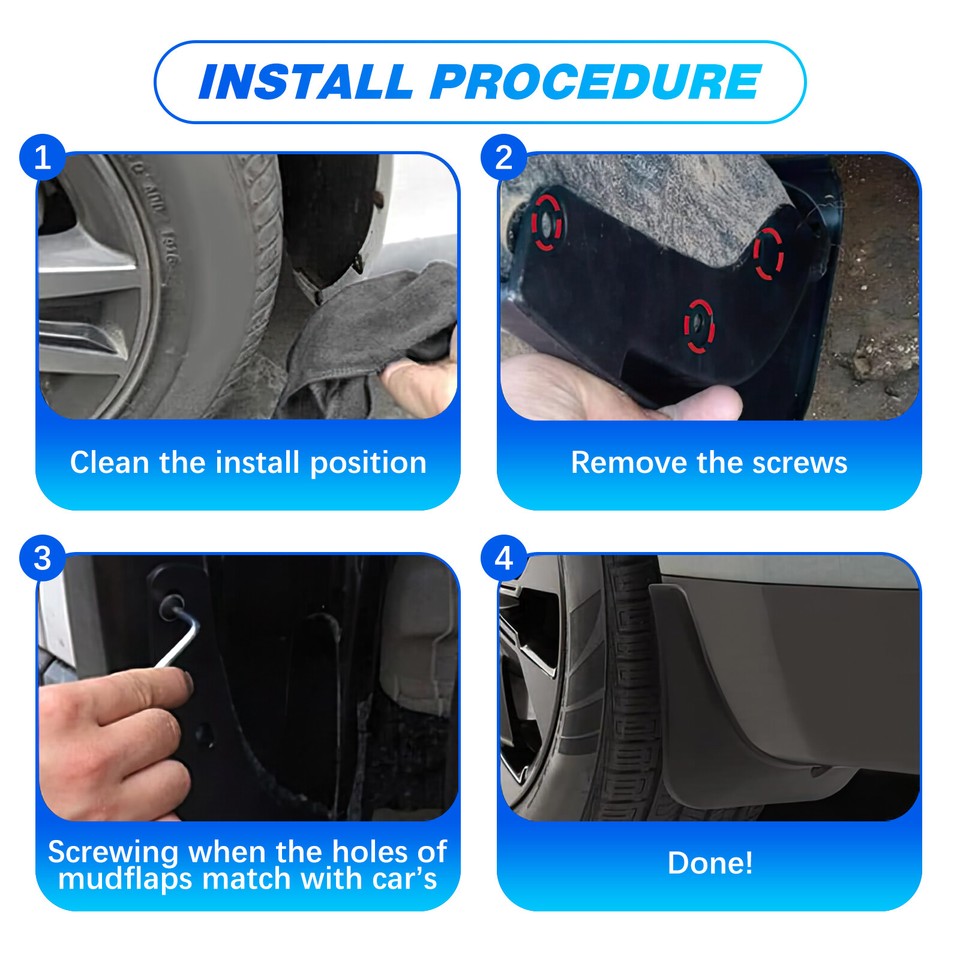 INSTALL PROCEDURE

1

Clean the install position

2

Remove the screws

3

Screwing when the holes of mudflaps match with car's

4

Done!