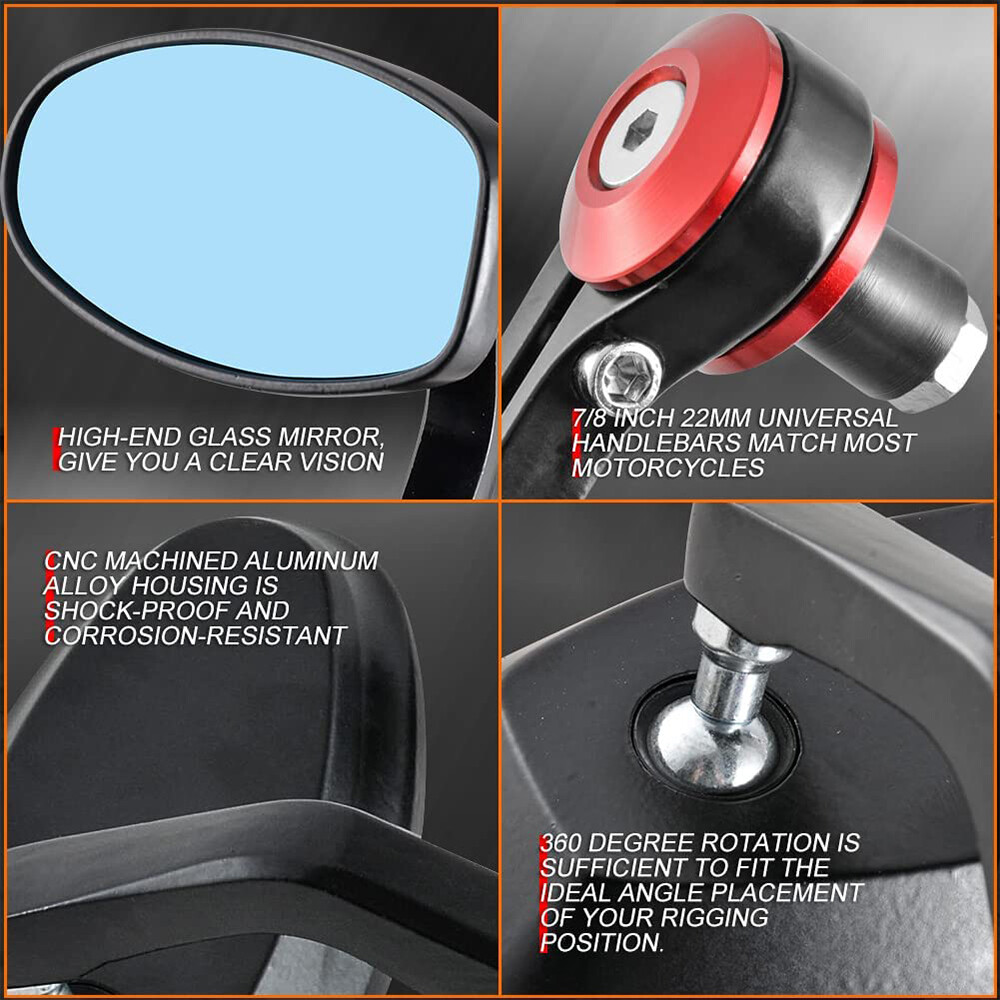 HIGH-END GLASS MIRROR, GIVE YOU A CLEAR VISION

7/8 INCH 22MM UNIVERSAL HANDLEBARS MATCH MOST MOTORCYCLES

CNC MACHINED ALUMINUM ALLOY HOUSING IS SHOCK-PROOF AND CORROSION-RESISTANT

360 DEGREE ROTATION IS SUFFICIENT TO FIT THE IDEAL ANGLE PLACEMENT OF YOUR RIGGING POSITION.