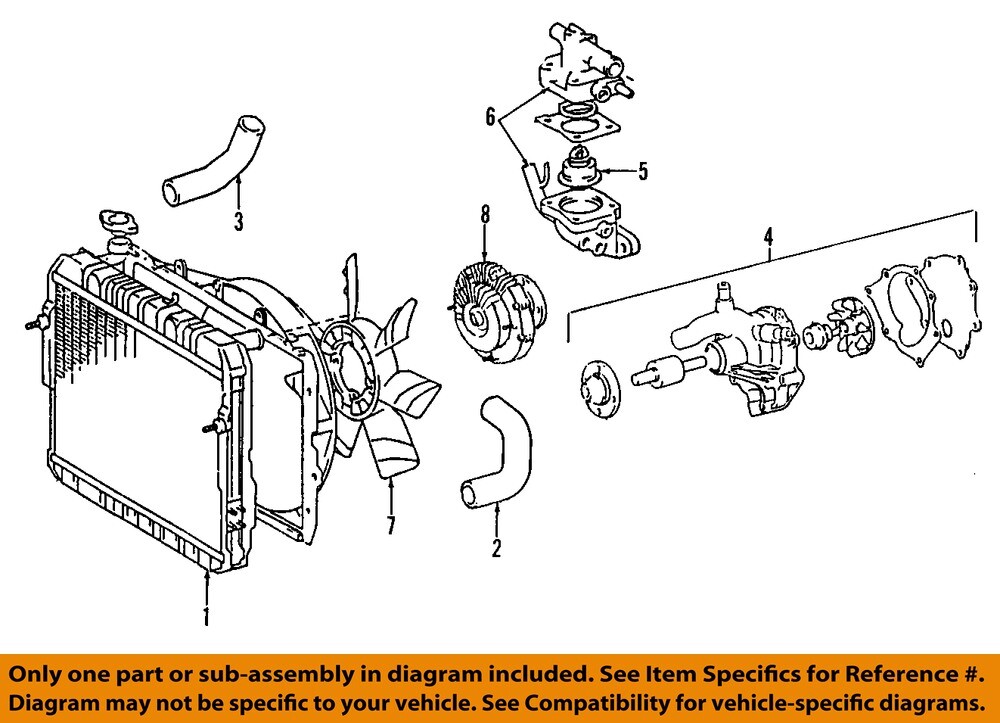 6
5
3
8
4
7
2
1

Only one part or sub-assembly in diagram included. See Item Specifics for Reference #. Diagram may not be specific to your vehicle. See Compatibility for vehicle-specific diagrams.