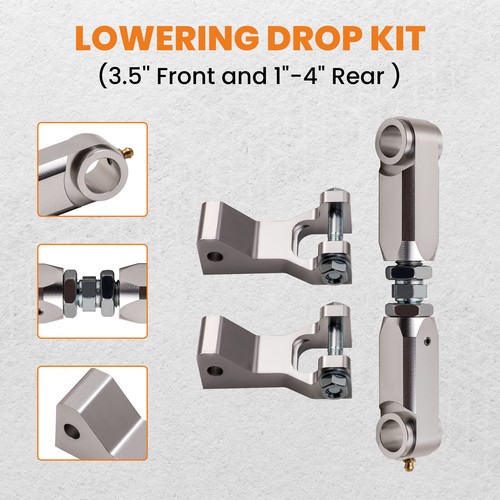 LOWERING DROP KIT
(3.5" Front and 1"-4" Rear )