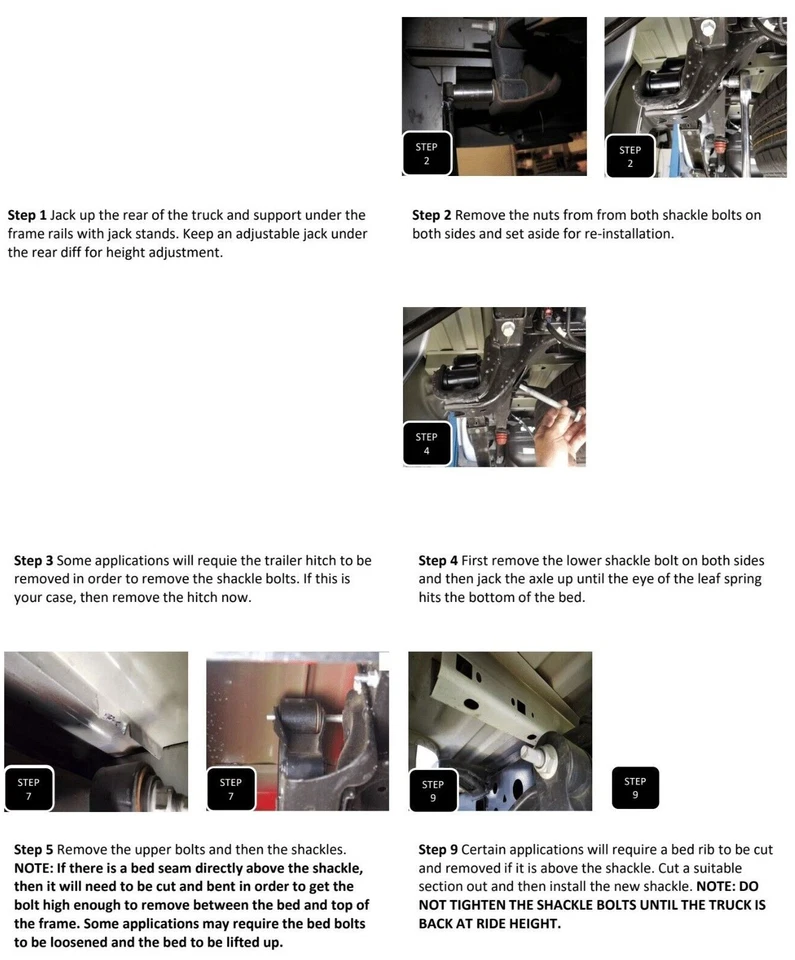 STEP
2

STEP
2

**Step 1** Jack up the rear of the truck and support under the frame rails with jack stands. Keep an adjustable jack under the rear diff for height adjustment.

**Step 2** Remove the nuts from from both shackle bolts on both sides and set aside for re-installation.

STEP
4

**Step 3** Some applications will requie the trailer hitch to be removed in order to remove the shackle bolts. If this is your case, then remove the hitch now.

**Step 4** First remove the lower shackle bolt on both sides and then jack the axle up until the eye of the leaf spring hits the bottom of the bed.

STEP
7

STEP
7

STEP
9

STEP
9

**Step 5** Remove the upper bolts and then the shackles. **NOTE: If there is a bed seam directly above the shackle, then it will need to be cut and bent in order to get the bolt high enough to remove between the bed and top of the frame. Some applications may require the bed bolts to be loosened and the bed to be lifted up.**

**Step 9** Certain applications will require a bed rib to be cut and removed if it is above the shackle. Cut a suitable section out and then install the new shackle. **NOTE: DO NOT TIGHTEN THE SHACKLE BOLTS UNTIL THE TRUCK IS BACK AT RIDE HEIGHT.**