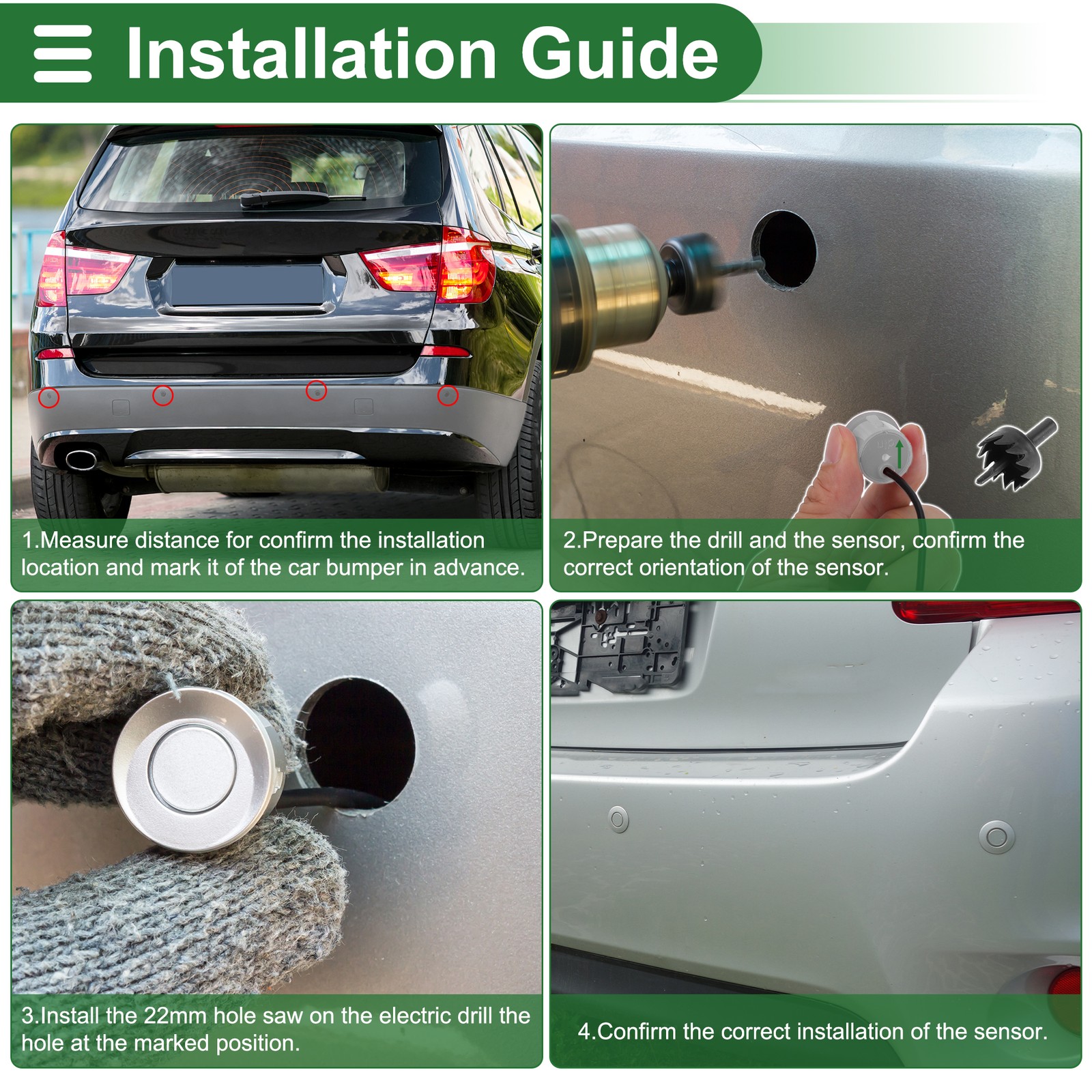 Installation Guide

1.Measure distance for confirm the installation location and mark it of the car bumper in advance.

2.Prepare the drill and the sensor, confirm the correct orientation of the sensor.

3.Install the 22mm hole saw on the electric drill the hole at the marked position.

4.Confirm the correct installation of the sensor.