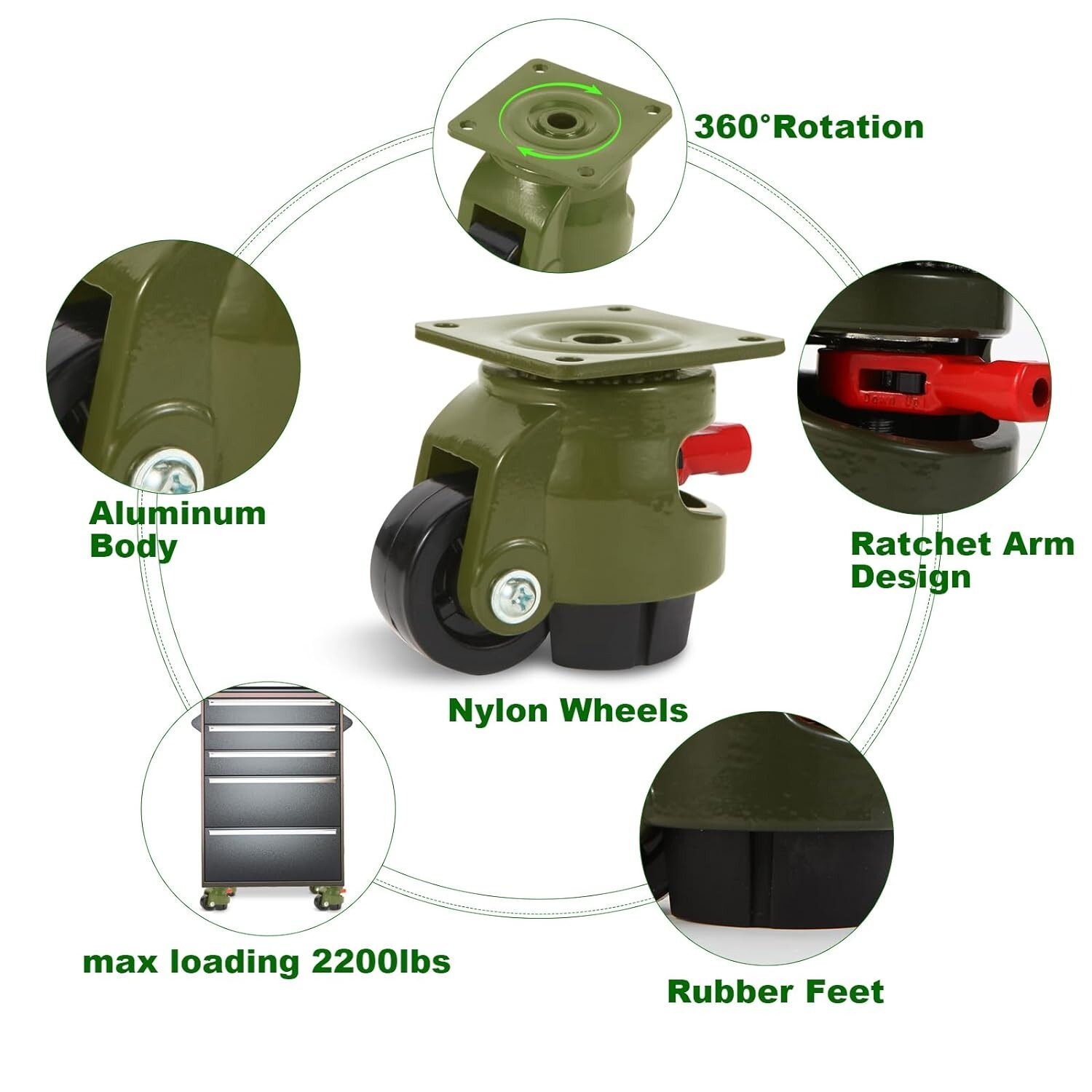 360°Rotation

Aluminum Body

Ratchet Arm Design

Nylon Wheels

max loading 2200lbs

Rubber Feet