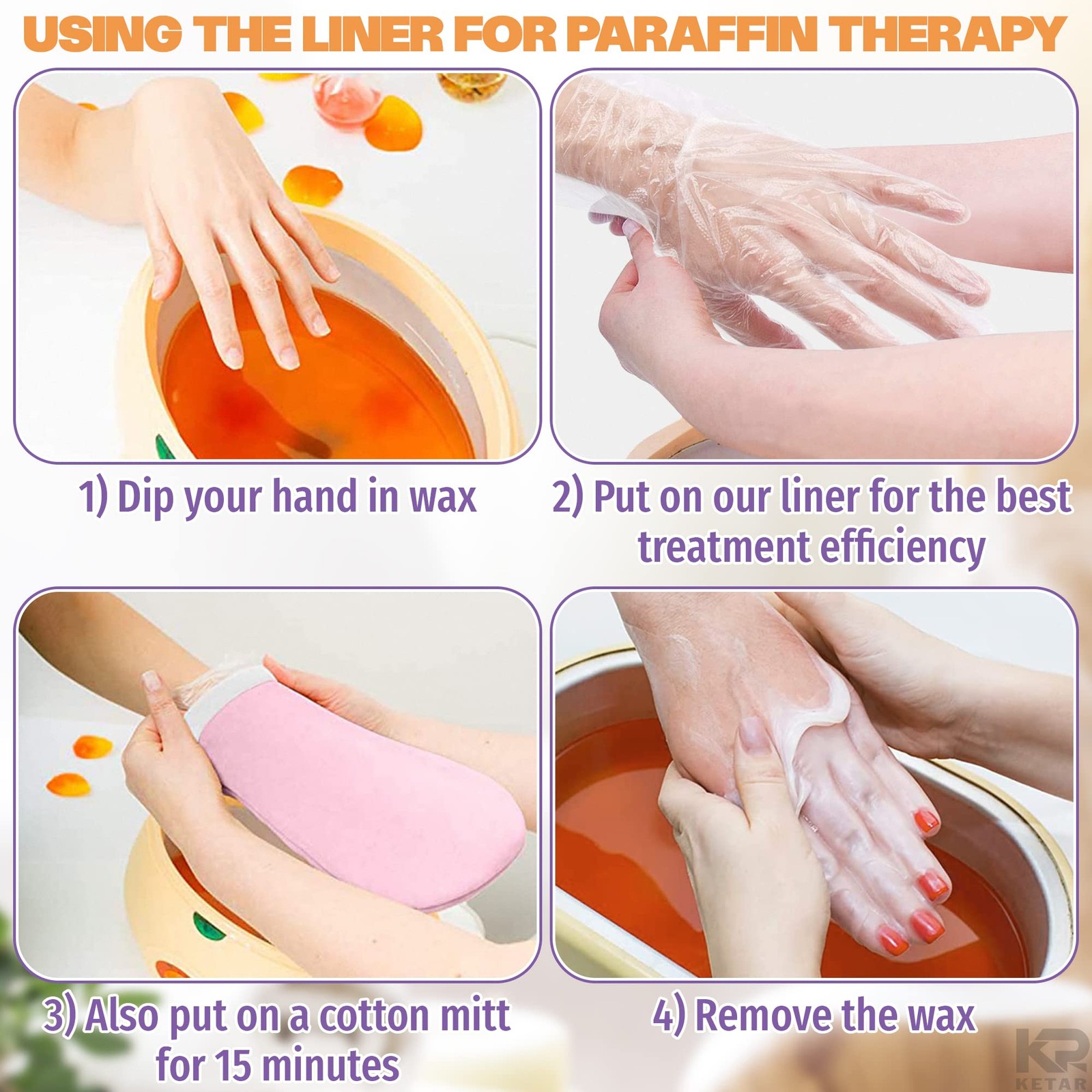 USING THE LINER FOR PARAFFIN THERAPY

1) Dip your hand in wax

2) Put on our liner for the best treatment efficiency

3) Also put on a cotton mitt for 15 minutes

4) Remove the wax

KP
KETAR