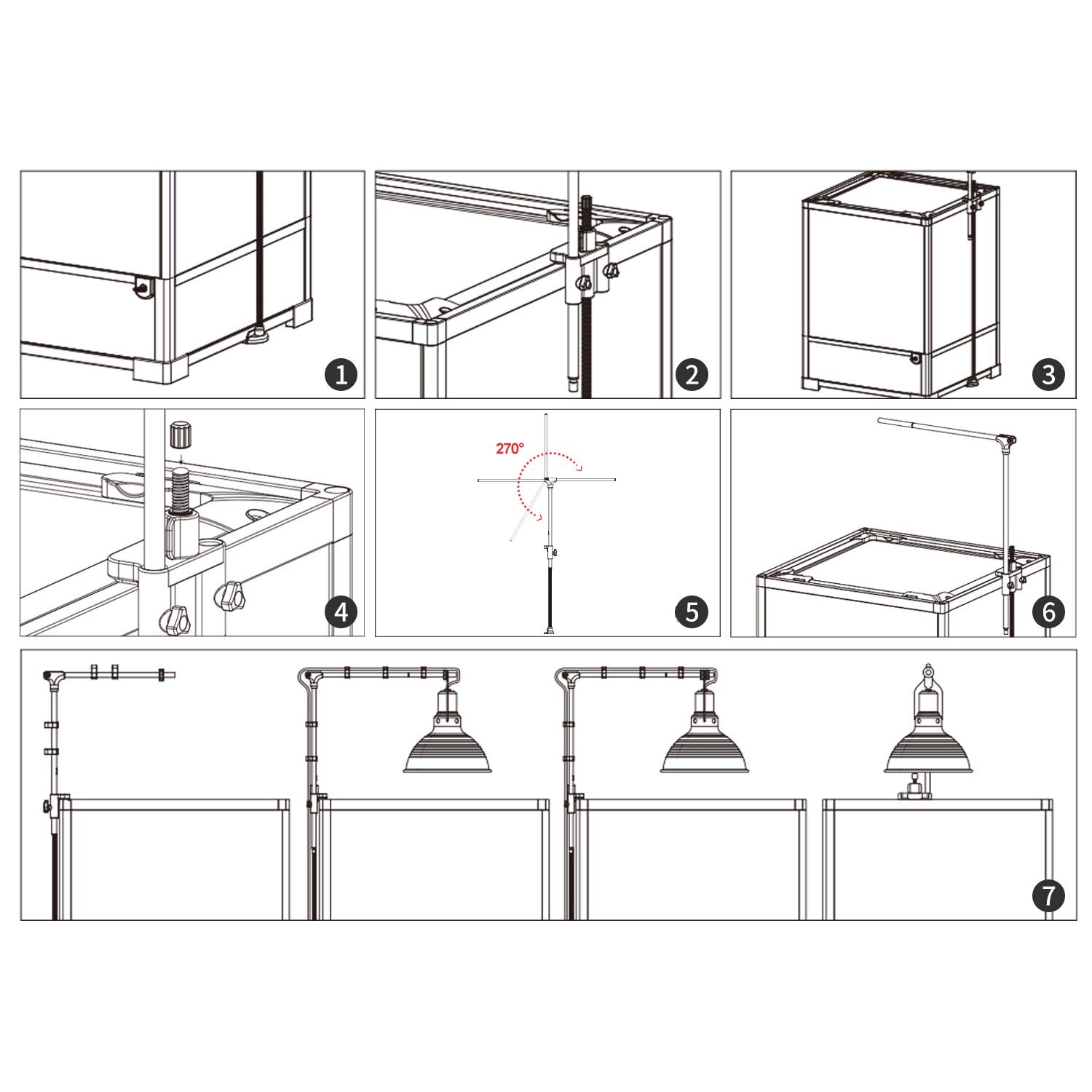 1

2

3

4

270°

5

6

7