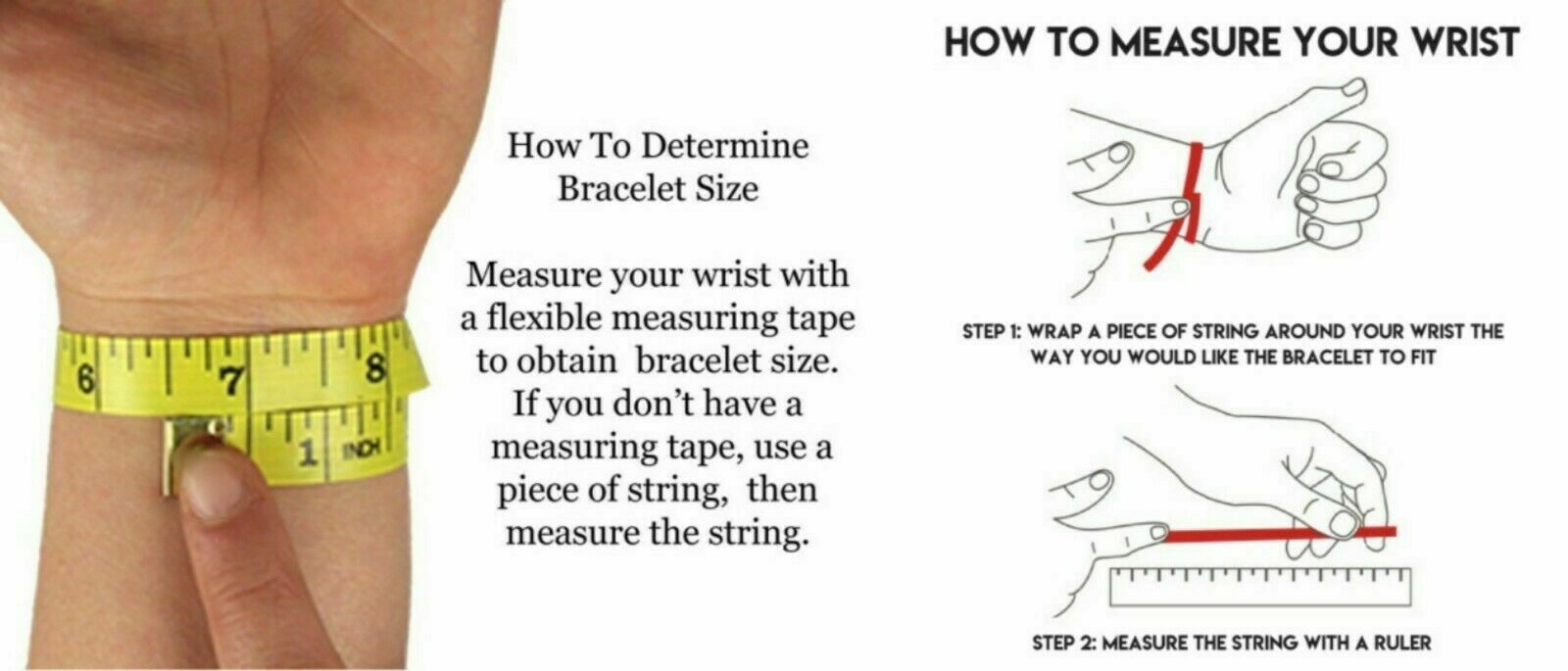 6
7
8
1 INCH

How To Determine Bracelet Size

Measure your wrist with a flexible measuring tape to obtain bracelet size. If you don't have a measuring tape, use a piece of string, then measure the string.

HOW TO MEASURE YOUR WRIST

STEP 1: WRAP A PIECE OF STRING AROUND YOUR WRIST THE WAY YOU WOULD LIKE THE BRACELET TO FIT

STEP 2: MEASURE THE STRING WITH A RULER