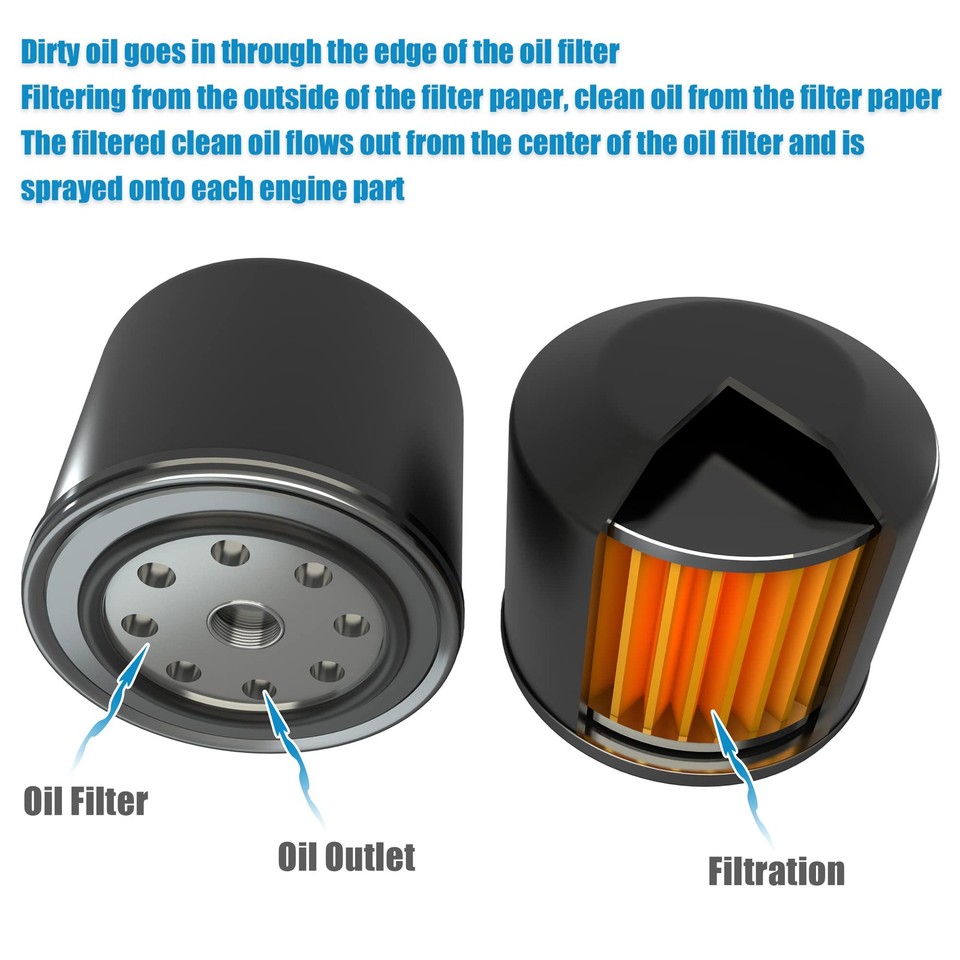 Dirty oil goes in through the edge of the oil filter
Filtering from the outside of the filter paper, clean oil from the filter paper
The filtered clean oil flows out from the center of the oil filter and is sprayed onto each engine part

Oil Filter

Oil Outlet

Filtration