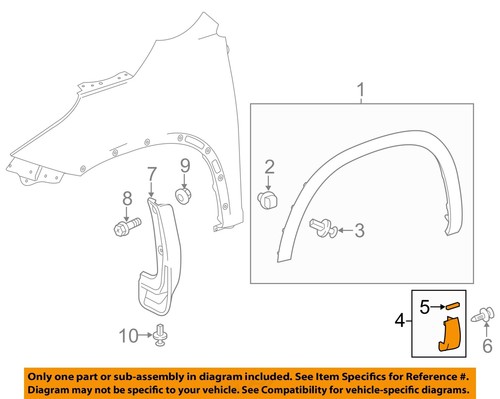 1
2
3
7
9
8
10
4
5
6

Only one part or sub-assembly in diagram included. See Item Specifics for Reference #.
Diagram may not be specific to your vehicle. See Compatibility for vehicle-specific diagrams.