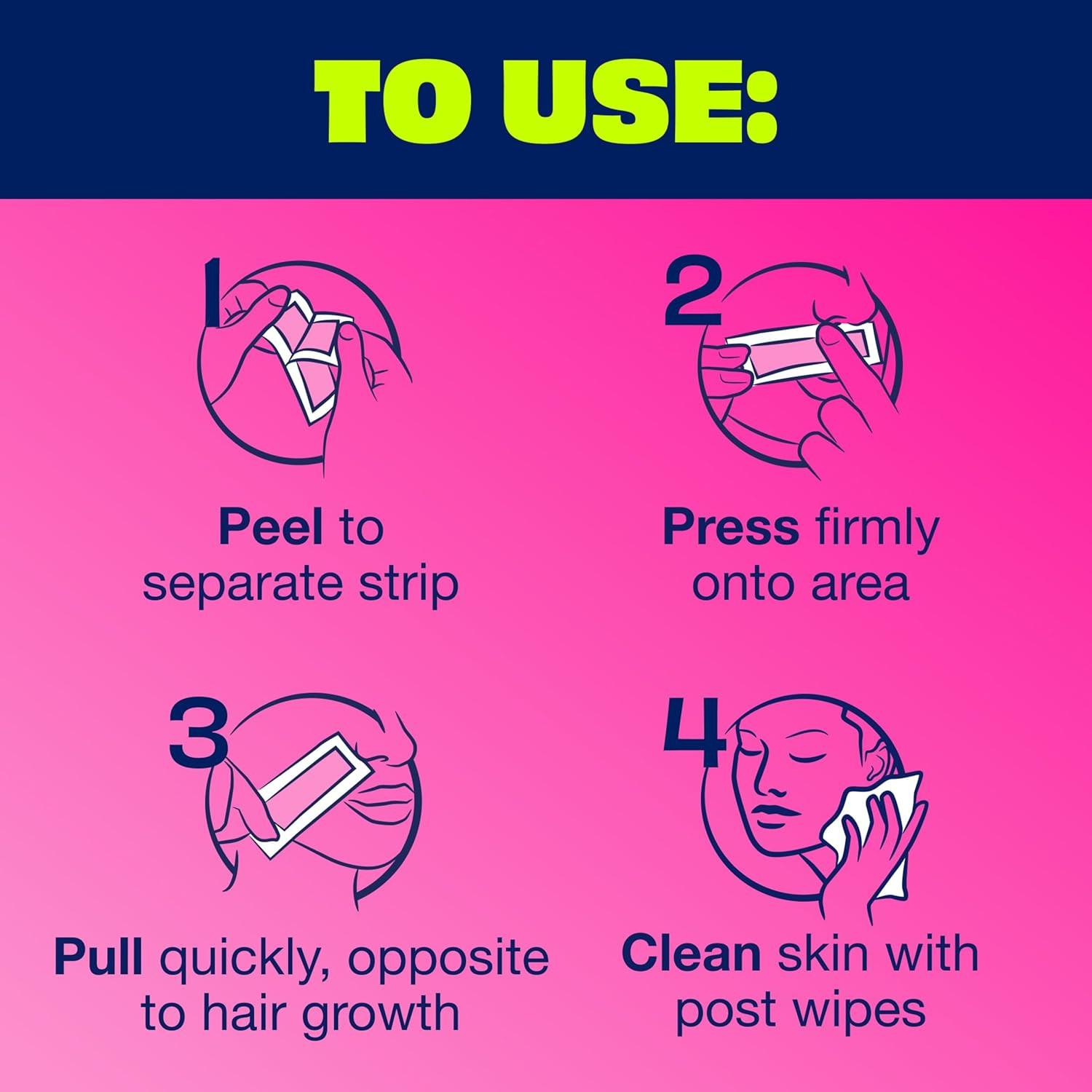 TO USE:

1

Peel to separate strip

2

Press firmly onto area

3

Pull quickly, opposite to hair growth

4

Clean skin with post wipes