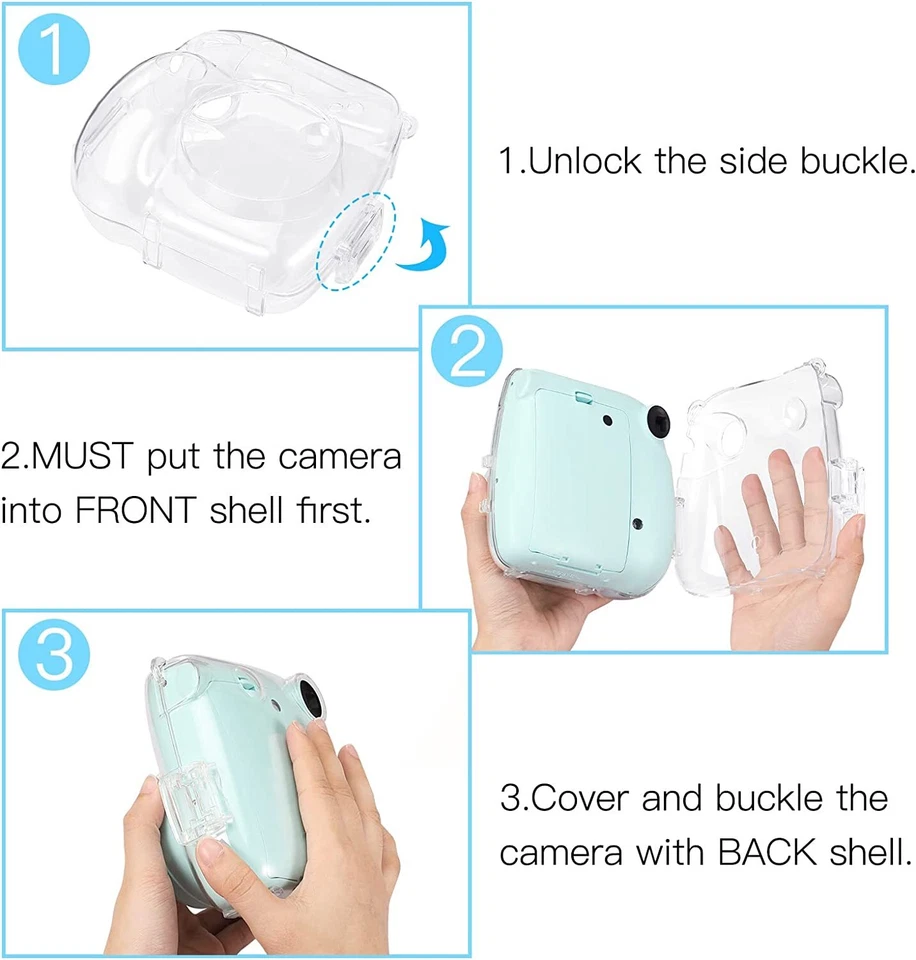 1

1.Unlock the side buckle.

2

2.MUST put the camera into FRONT shell first.

3

3.Cover and buckle the camera with BACK shell.