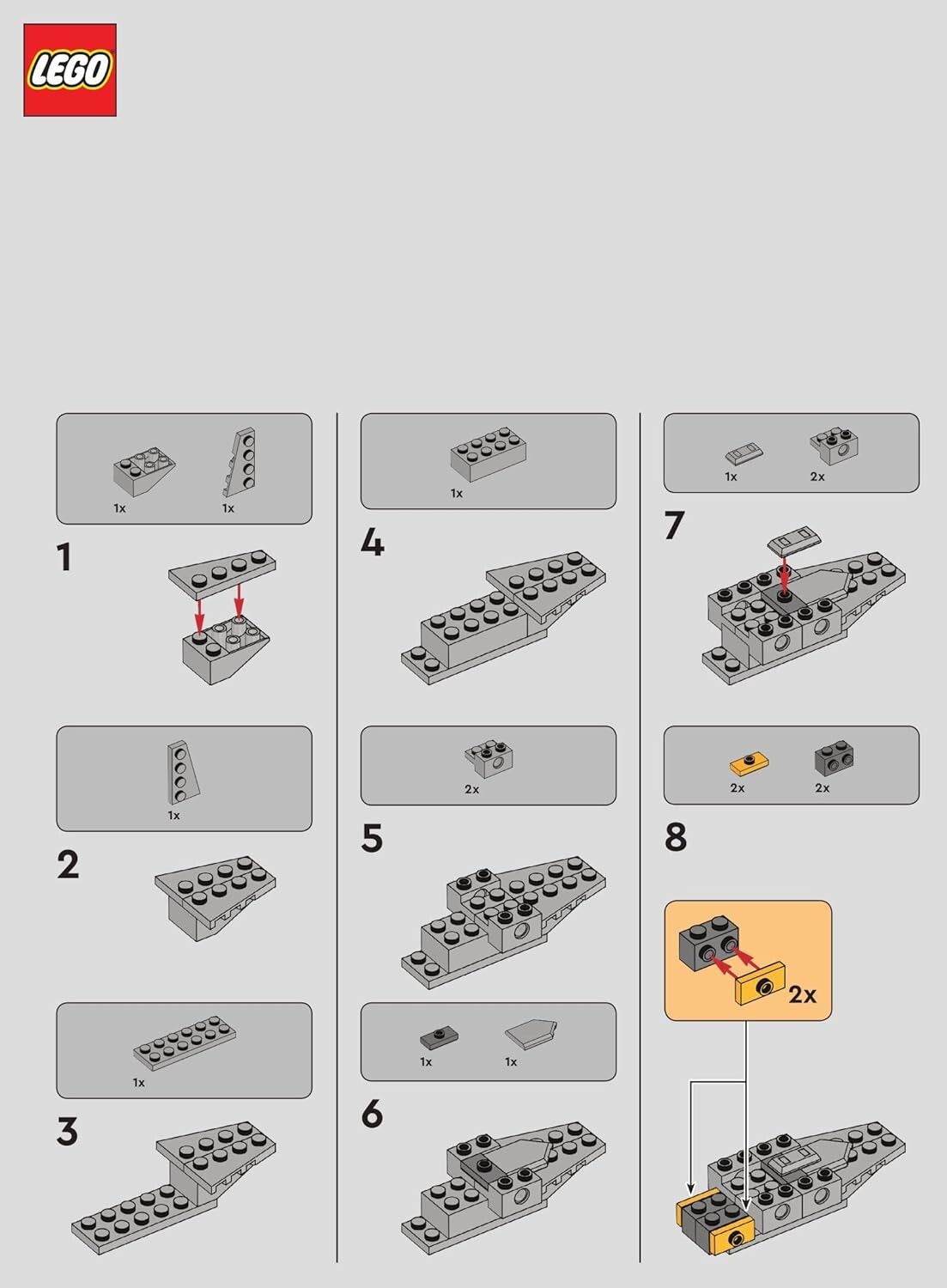 LEGO

1x 1x
1
1x
2
1x
3

1x
4
2x
5
1x 1x
6

1x 2x
7
2x 2x
8
2x