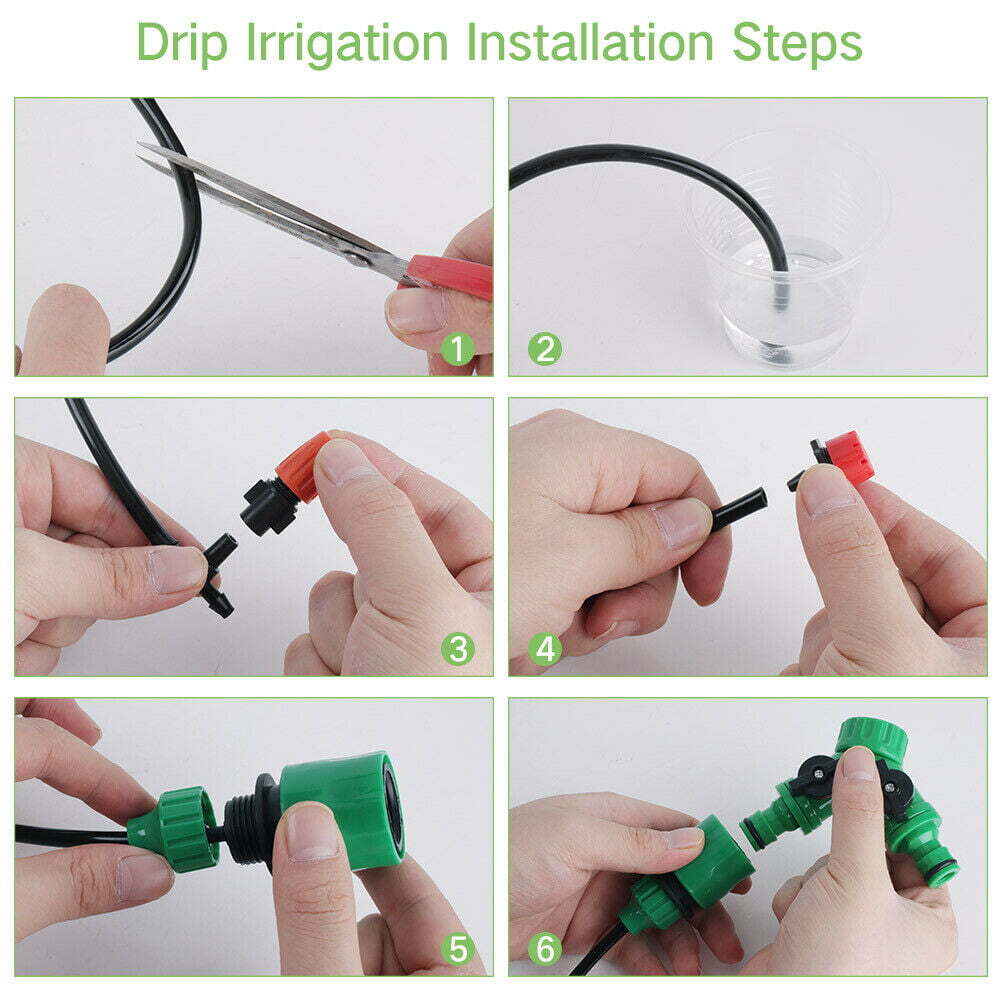 Drip Irrigation Installation Steps

1

2

3

4

5

6