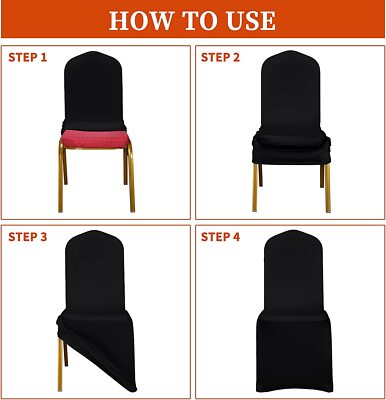 HOW TO USE

STEP 1

STEP 2

STEP 3

STEP 4