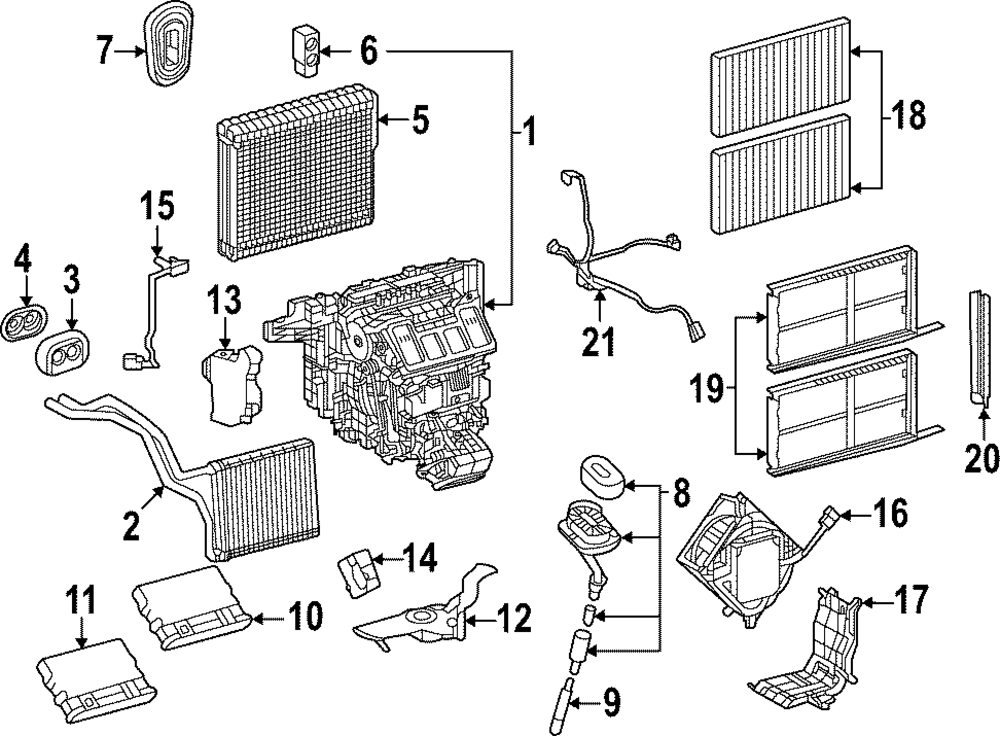 7
6
5
1
18
15
4
3
13
21
19
20
2
8
16
14
11
10
12
17
9