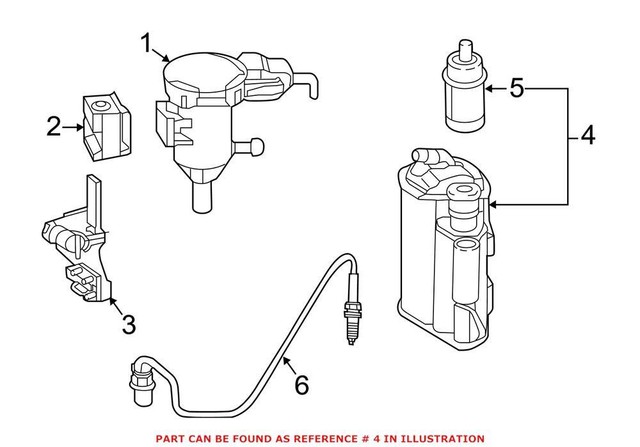 1
2
5
4
3
6
PART CAN BE FOUND AS REFERENCE # 4 IN ILLUSTRATION