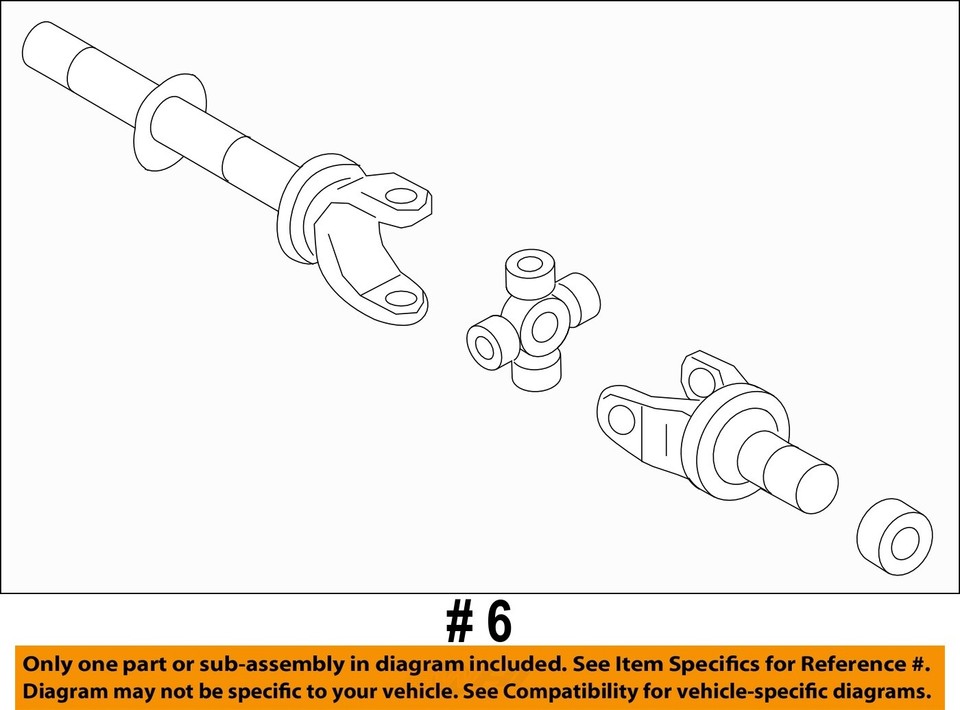 # 6

Only one part or sub-assembly in diagram included. See Item Specifics for Reference #. Diagram may not be specific to your vehicle. See Compatibility for vehicle-specific diagrams.