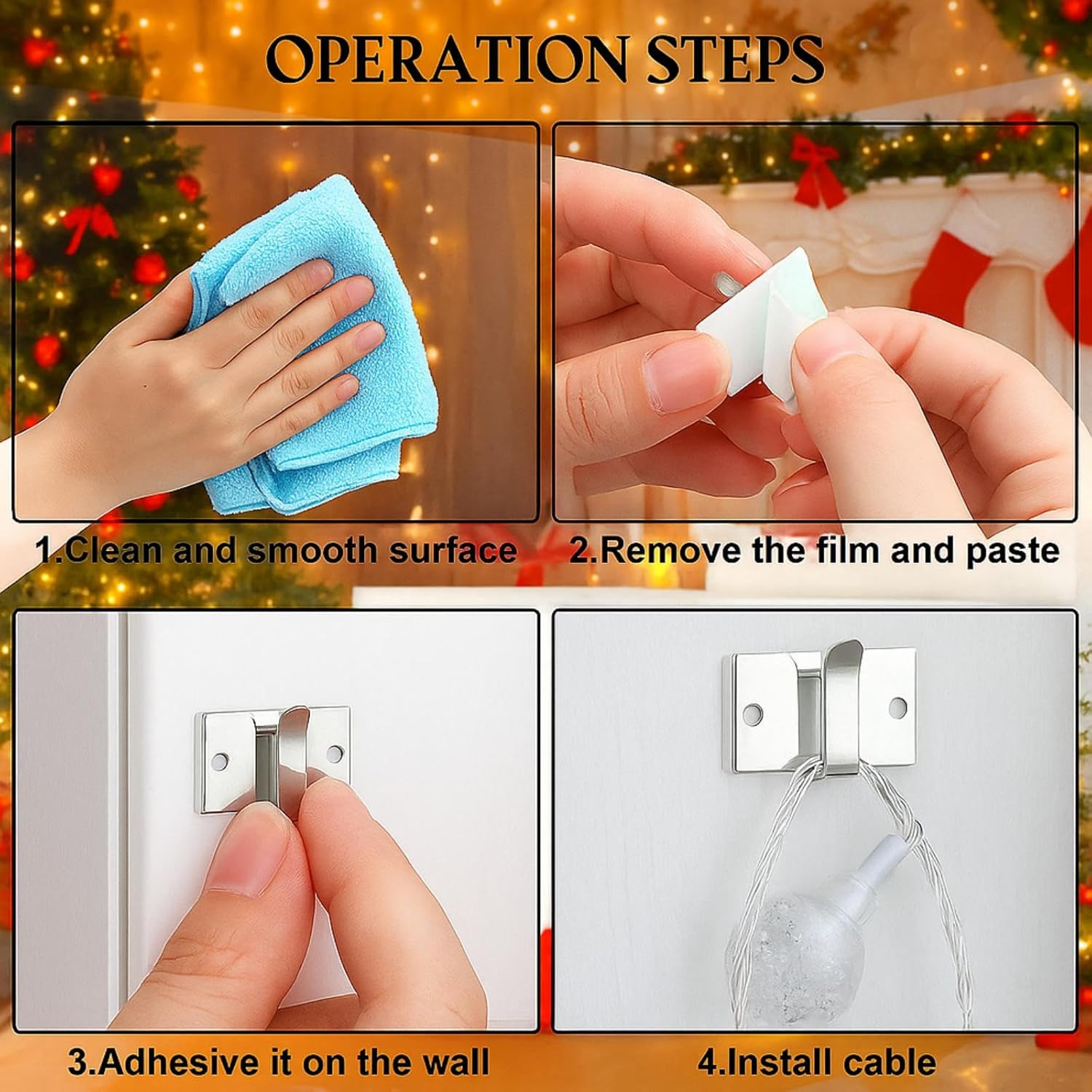 OPERATION STEPS

1.Clean and smooth surface

2.Remove the film and paste

3.Adhesive it on the wall

4.Install cable