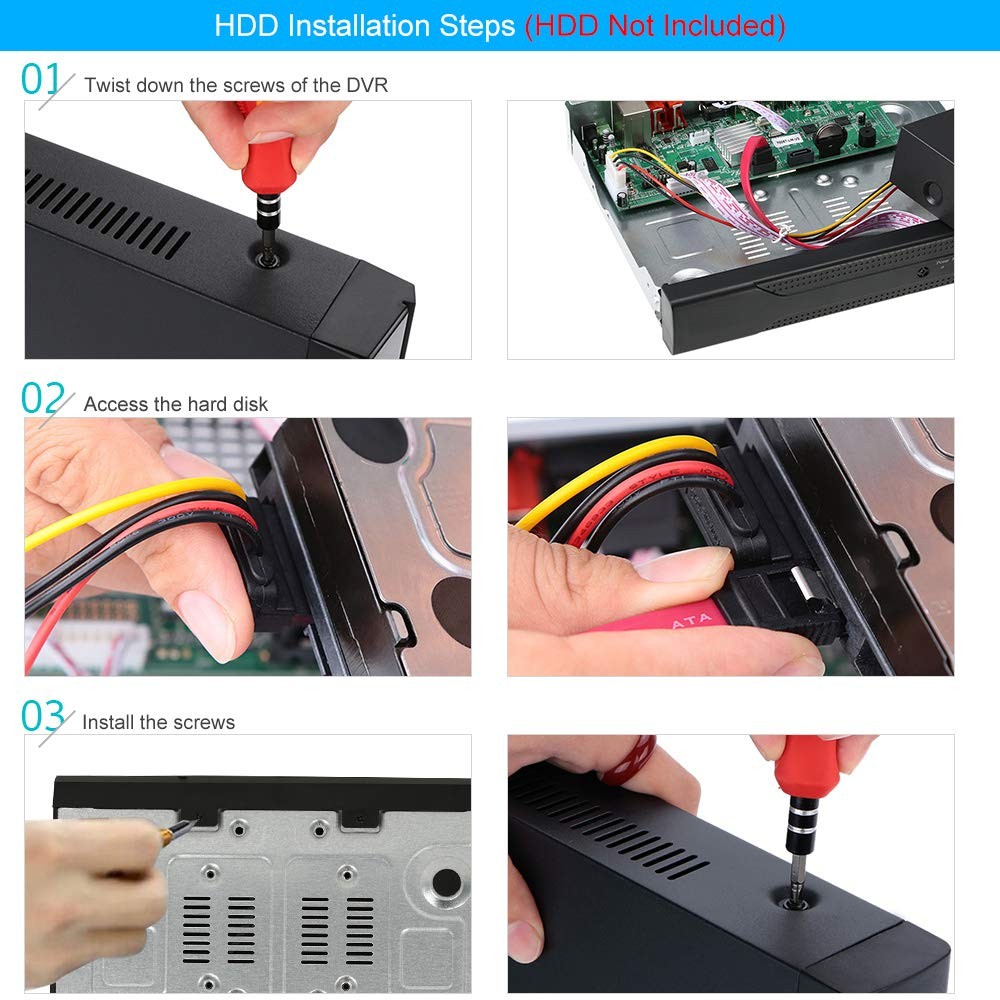 HDD Installation Steps (HDD Not Included)

01 Twist down the screws of the DVR

02 Access the hard disk

ATA

03 Install the screws