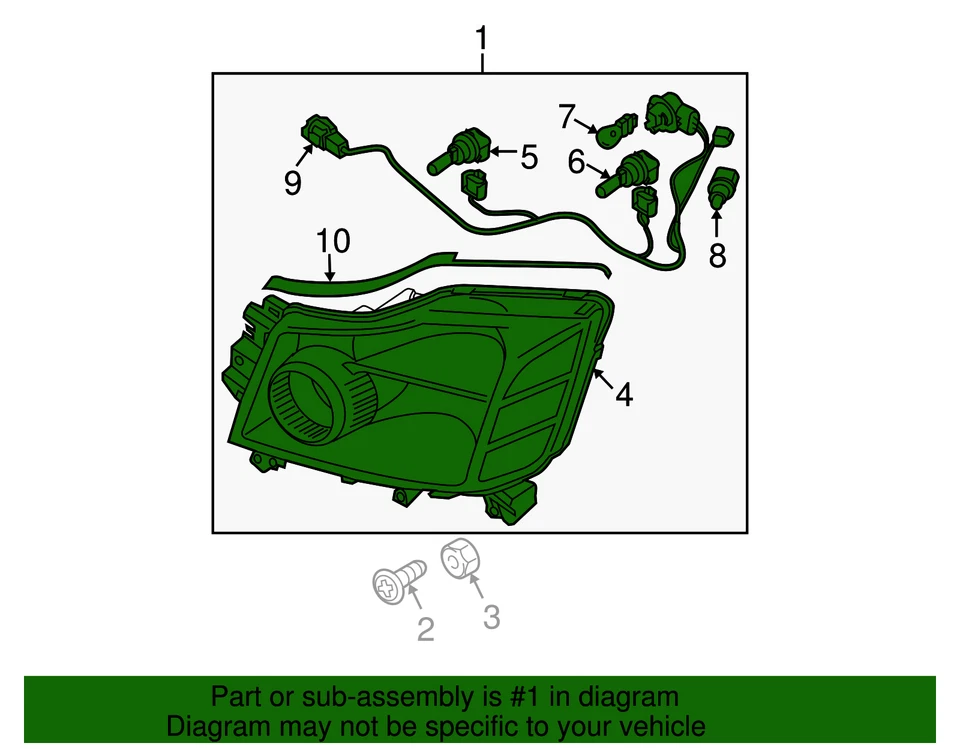 1
7
9
5
6
8
10
4
2
3

Part or sub-assembly is #1 in diagram
Diagram may not be specific to your vehicle