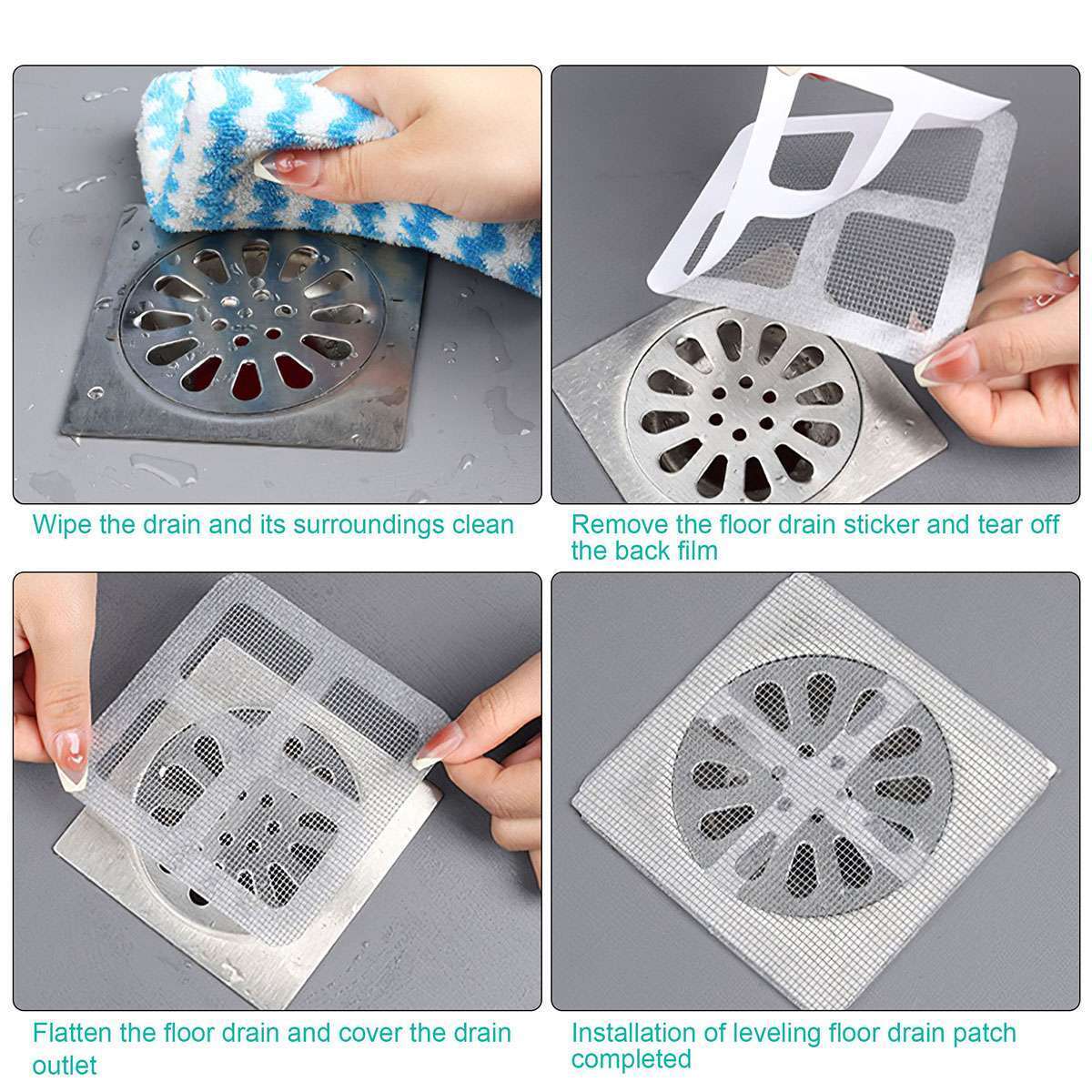 Wipe the drain and its surroundings clean

Remove the floor drain sticker and tear off the back film

Flatten the floor drain and cover the drain outlet

Installation of leveling floor drain patch completed