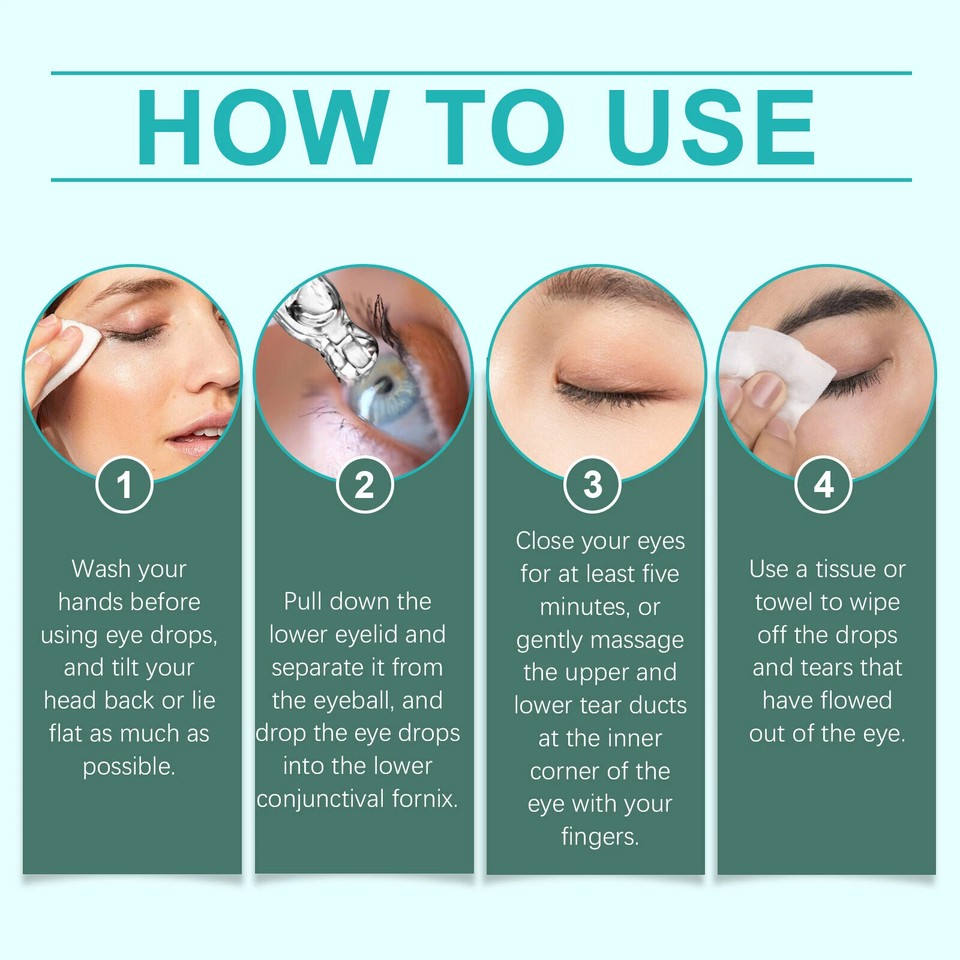 HOW TO USE

1

Wash your hands before using eye drops, and tilt your head back or lie flat as much as possible.

2

Pull down the lower eyelid and separate it from the eyeball, and drop the eye drops into the lower conjunctival fornix.

3

Close your eyes for at least five minutes, or gently massage the upper and lower tear ducts at the inner corner of the eye with your fingers.

4

Use a tissue or towel to wipe off the drops and tears that have flowed out of the eye.