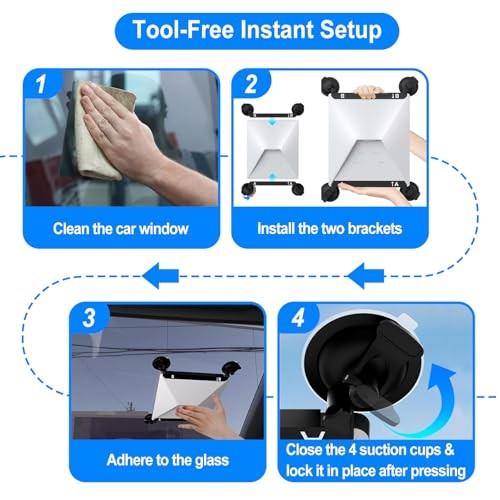 Tool-Free Instant Setup

1

Clean the car window

2

Install the two brackets

3

Adhere to the glass

4

Close the 4 suction cups & lock it in place after pressing