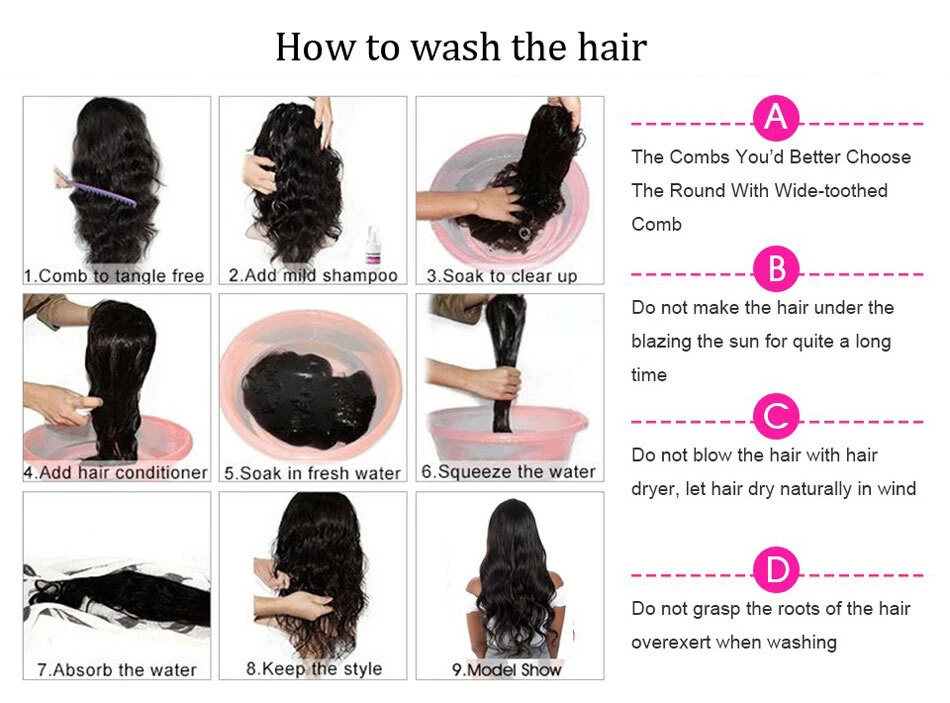 How to wash the hair

1.Comb to tangle free

2.Add mild shampoo

3.Soak to clear up

4.Add hair conditioner

5.Soak in fresh water

6.Squeeze the water

7.Absorb the water

8.Keep the style

9.Model Show

A

The Combs You'd Better Choose The Round With Wide-toothed Comb

B

Do not make the hair under the blazing the sun for quite a long time

C

Do not blow the hair with hair dryer, let hair dry naturally in wind

D

Do not grasp the roots of the hair overexert when washing