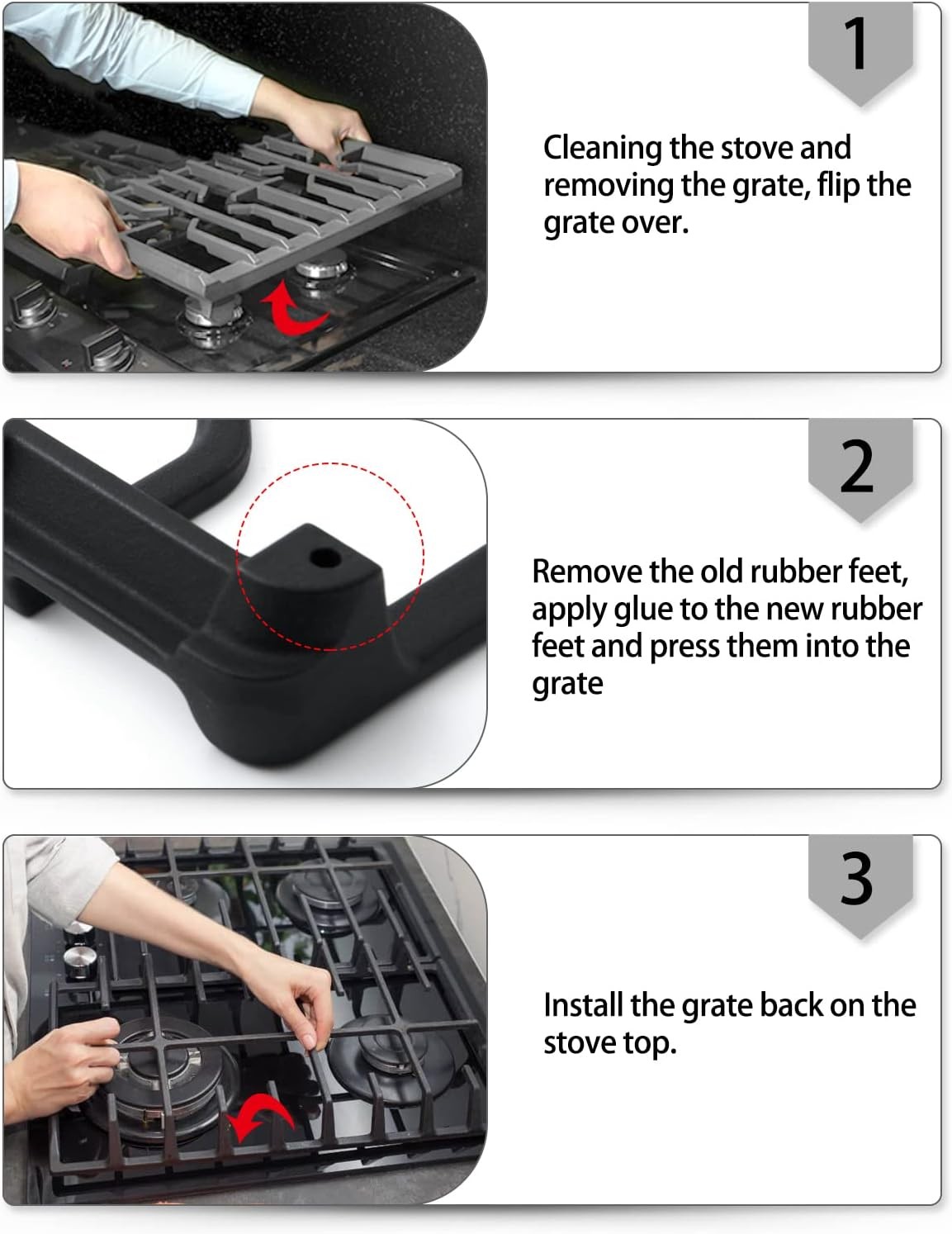 1

Cleaning the stove and removing the grate, flip the grate over.

2

Remove the old rubber feet, apply glue to the new rubber feet and press them into the grate

3

Install the grate back on the stove top.