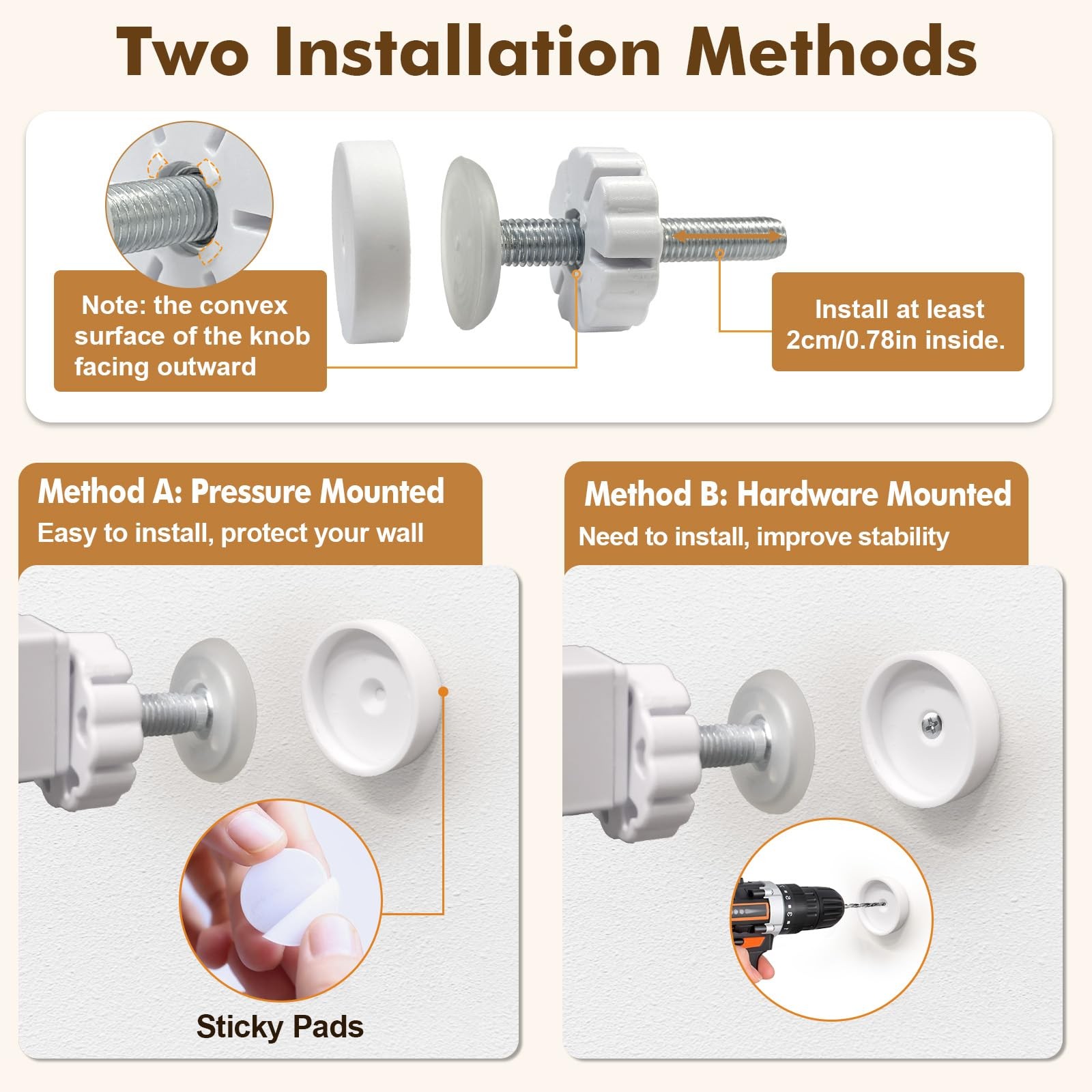 Two Installation Methods

Note: the convex surface of the knob facing outward

Install at least 2cm/0.78in inside.

Method A: Pressure Mounted
Easy to install, protect your wall

Sticky Pads

Method B: Hardware Mounted
Need to install, improve stability