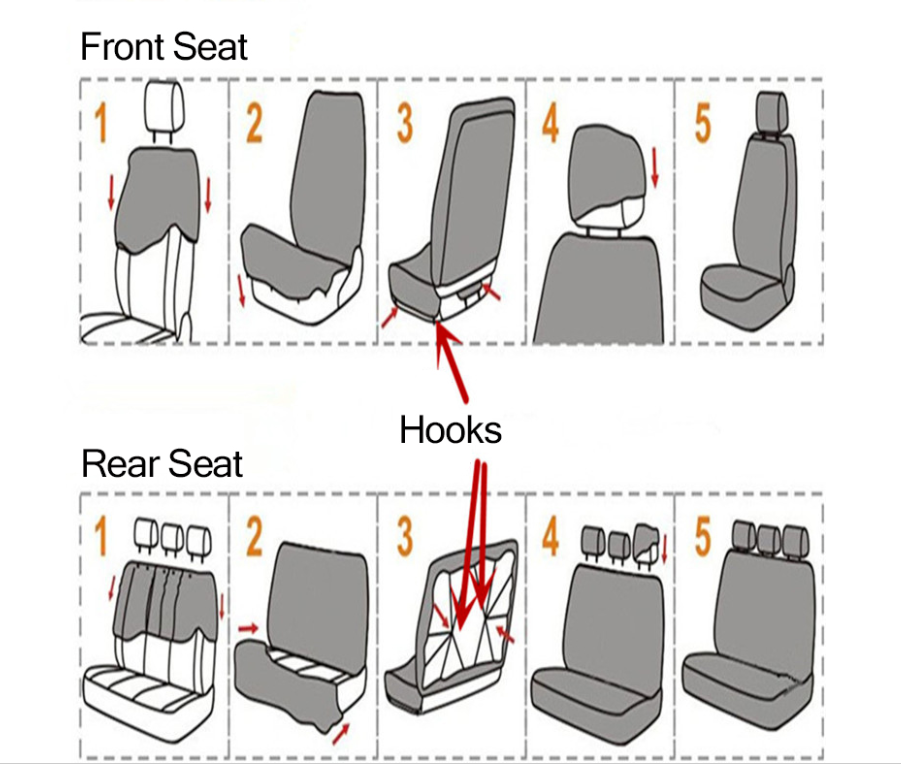 Front Seat

1

2

3

4

5

Hooks

Rear Seat

1

2

3

4

5