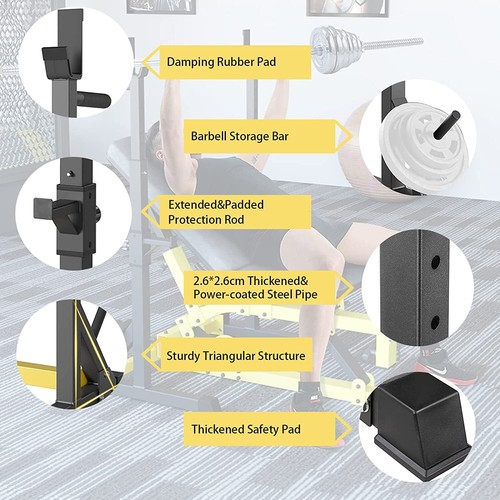 Damping Rubber Pad

Barbell Storage Bar

Extended&Padded Protection Rod

2.6*2.6cm Thickened& Power-coated Steel Pipe

Sturdy Triangular Structure

Thickened Safety Pad