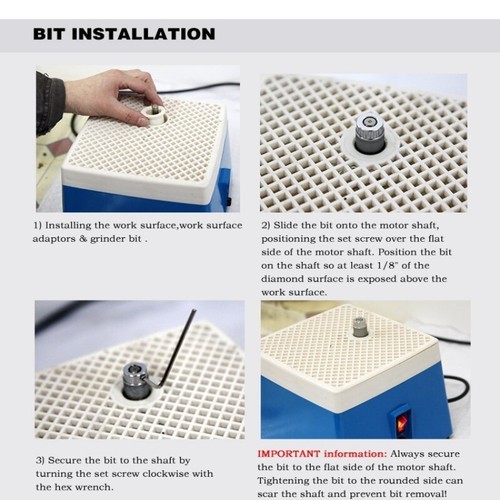 BIT INSTALLATION

1) Installing the work surface,work surface adaptors & grinder bit .

2) Slide the bit onto the motor shaft, positioning the set screw over the flat side of the motor shaft. Position the bit on the shaft so at least 1/8" of the diamond surface is exposed above the work surface.

3) Secure the bit to the shaft by turning the set screw clockwise with the hex wrench.

IMPORTANT information: Always secure the bit to the flat side of the motor shaft. Tightening the bit to the rounded side can scar the shaft and prevent bit removal!