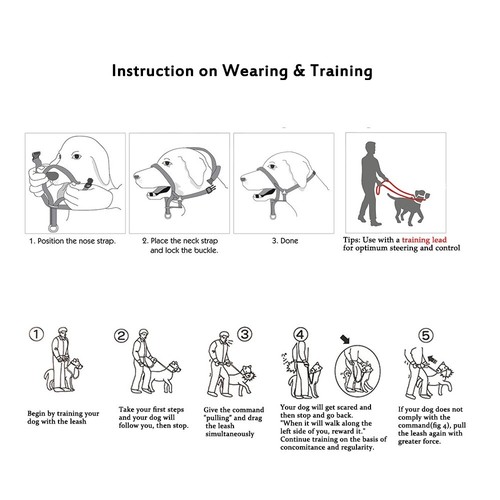 Instruction on Wearing & Training

1. Position the nose strap.

2. Place the neck strap and lock the buckle.

3. Done

Tips: Use with a training lead for optimum steering and control

①

Begin by training your dog with the leash

②

Take your first steps and your dog will follow you, then stop.

③

Give the command "pulling" and drag the leash simultaneously

④

Your dog will get scared and then stop and go back. "When it will walk along the left side of you, reward it." Continue training on the basis of concomitance and regularity.

⑤

If your dog does not comply with the command(fig 4), pull the leash again with greater force.