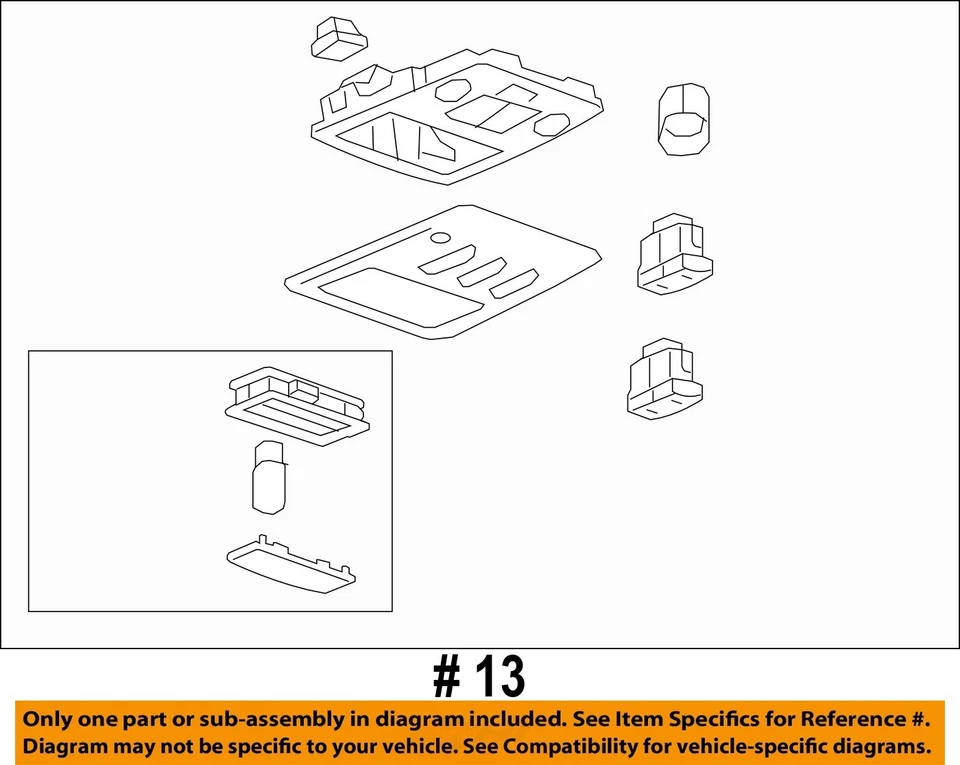 # 13

Only one part or sub-assembly in diagram included. See Item Specifics for Reference #. Diagram may not be specific to your vehicle. See Compatibility for vehicle-specific diagrams.