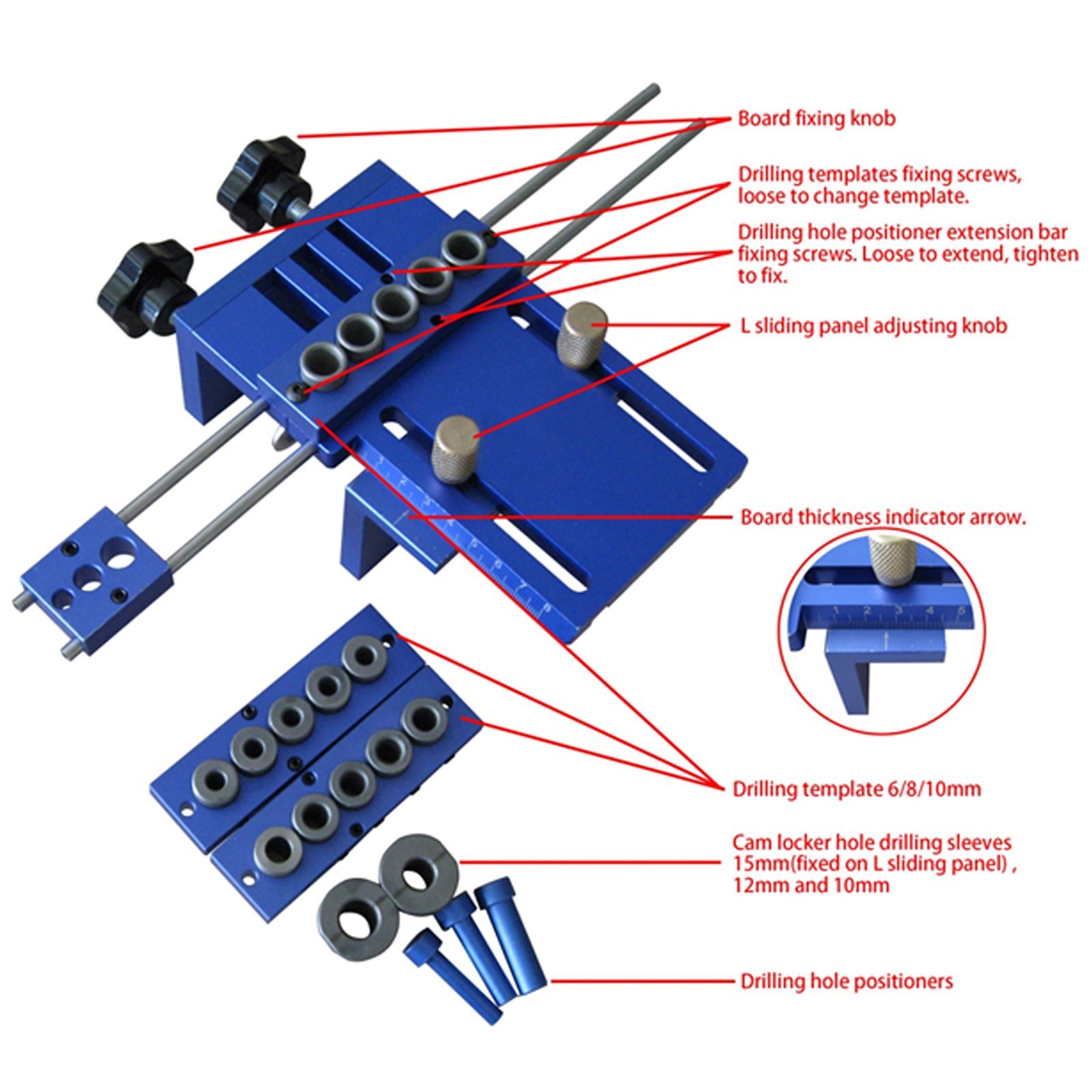 Board fixing knob

Drilling templates fixing screws, loose to change template.

Drilling hole positioner extension bar fixing screws. Loose to extend, tighten to fix.

L sliding panel adjusting knob

Board thickness indicator arrow.

1 2 3 4 5 6 7 8

1 2 3 4 5

Drilling template 6/8/10mm

Cam locker hole drilling sleeves 15mm(fixed on L sliding panel) , 12mm and 10mm

Drilling hole positioners