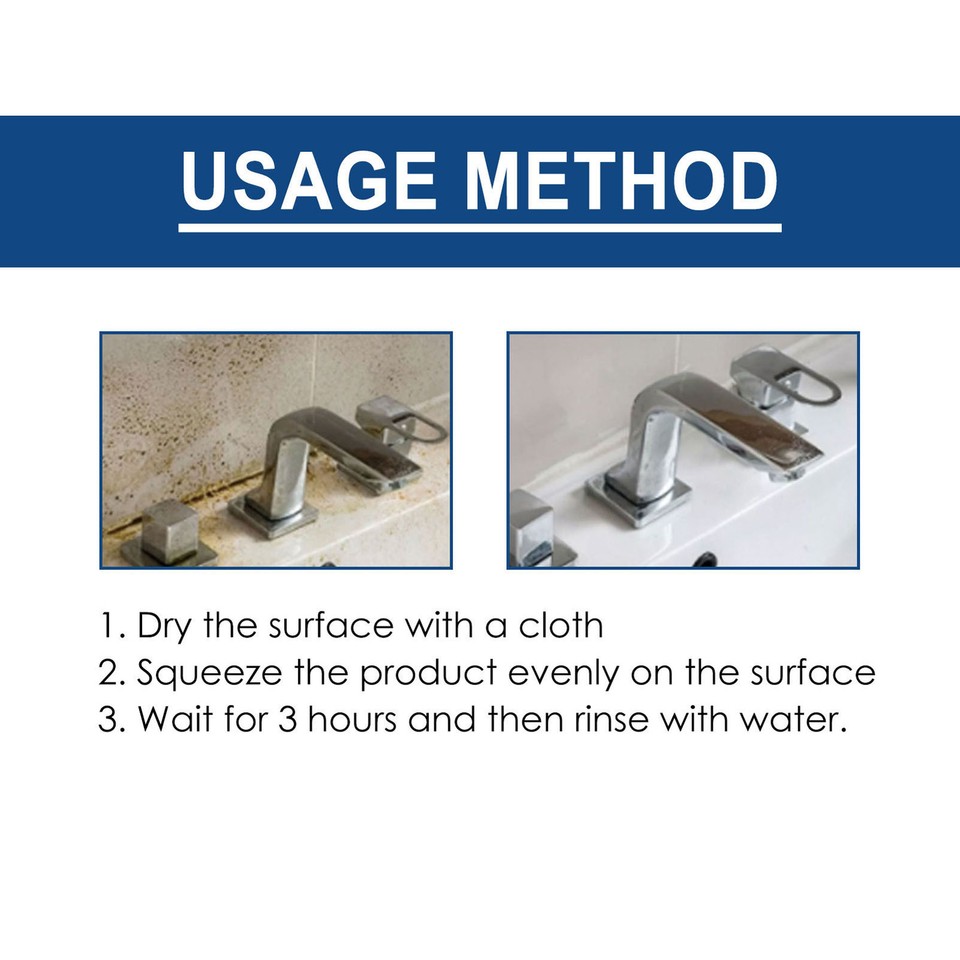 USAGE METHOD

1. Dry the surface with a cloth
2. Squeeze the product evenly on the surface
3. Wait for 3 hours and then rinse with water.