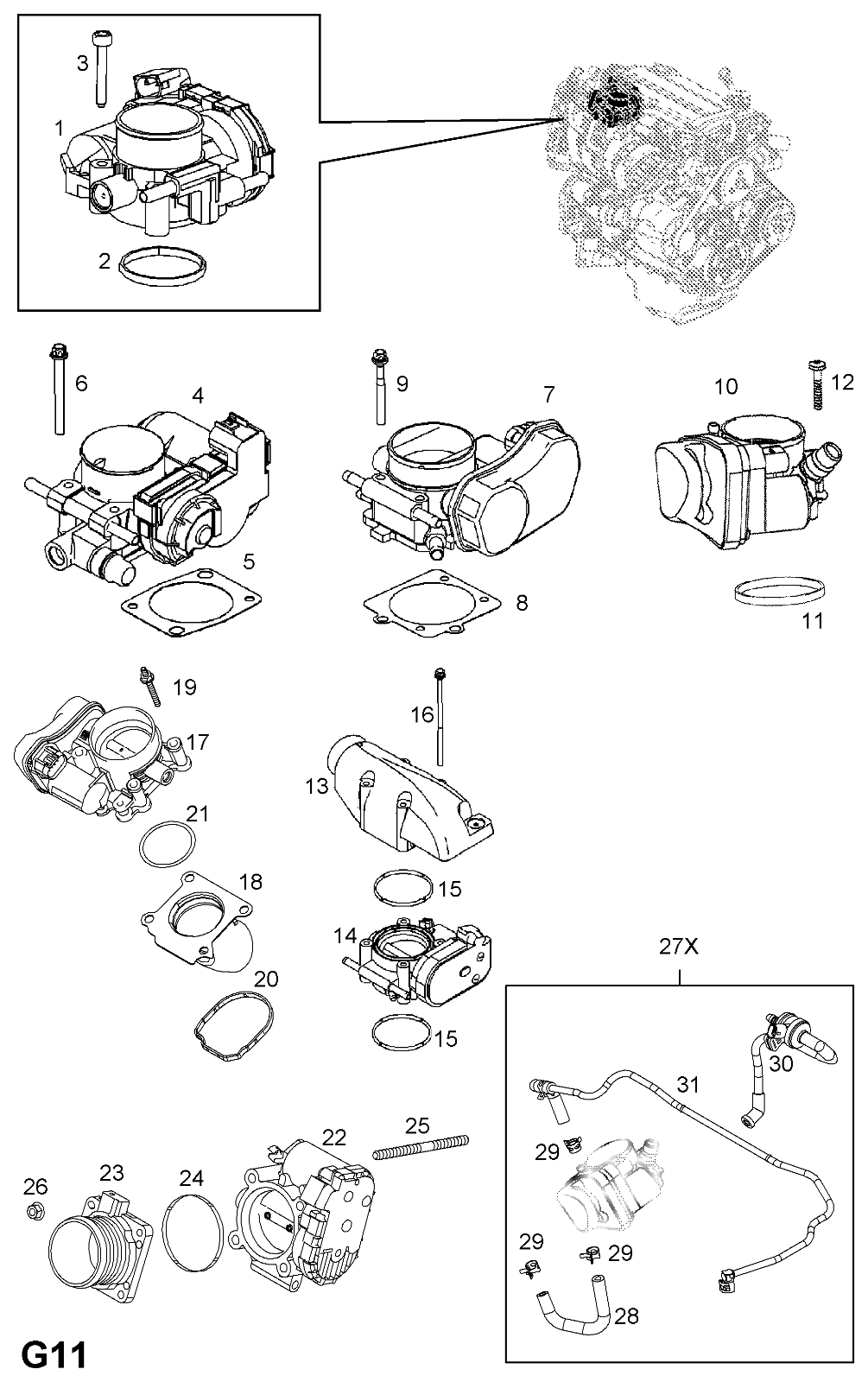 3
1
2
6
4
5
9
7
8
10
12
11
19
17
21
18
20
16
13
15
14
15
27X
30
31
29
29
29
28
25
22
26
23
24
G11