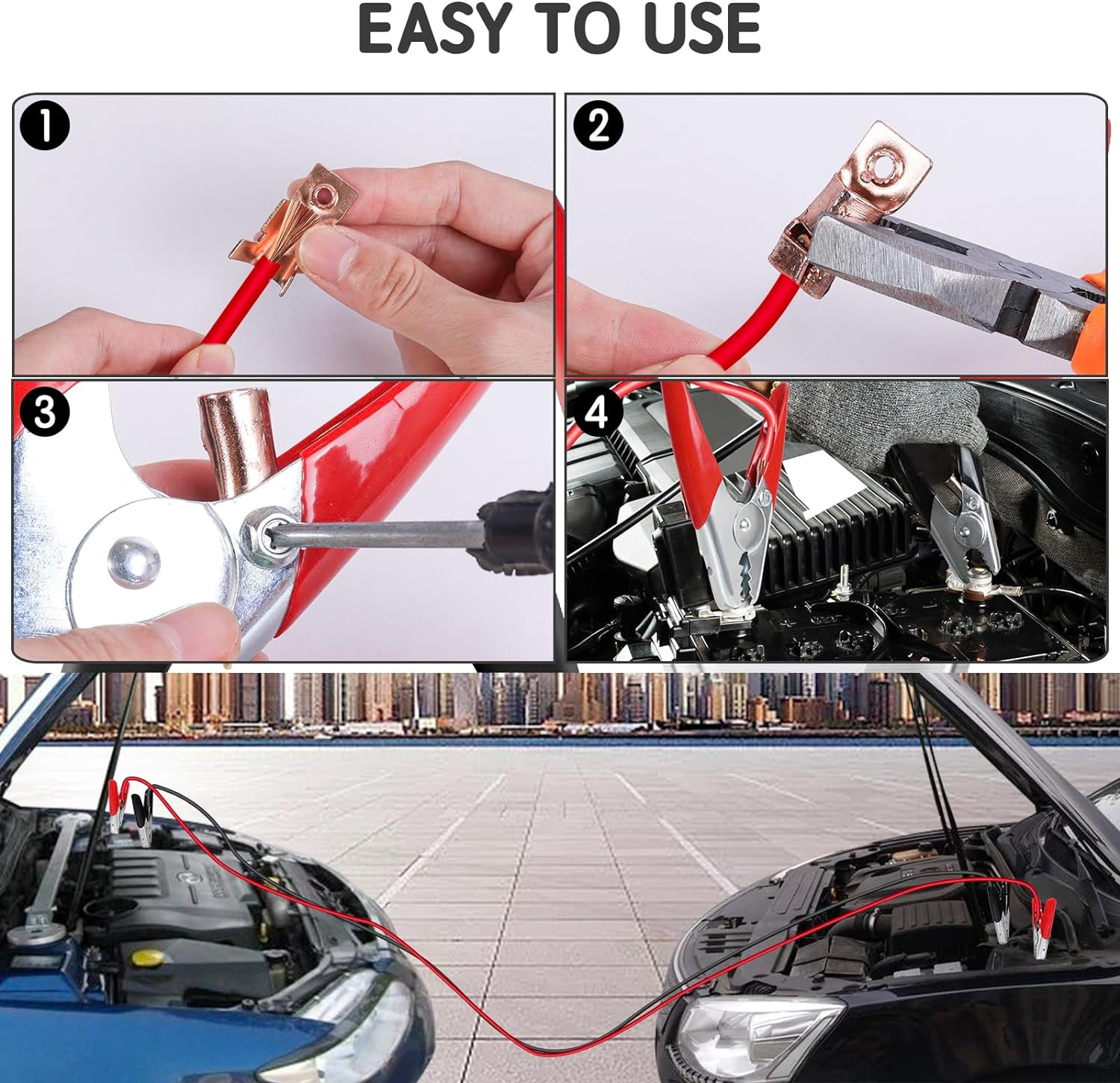 EASY TO USE

1

2

3

4