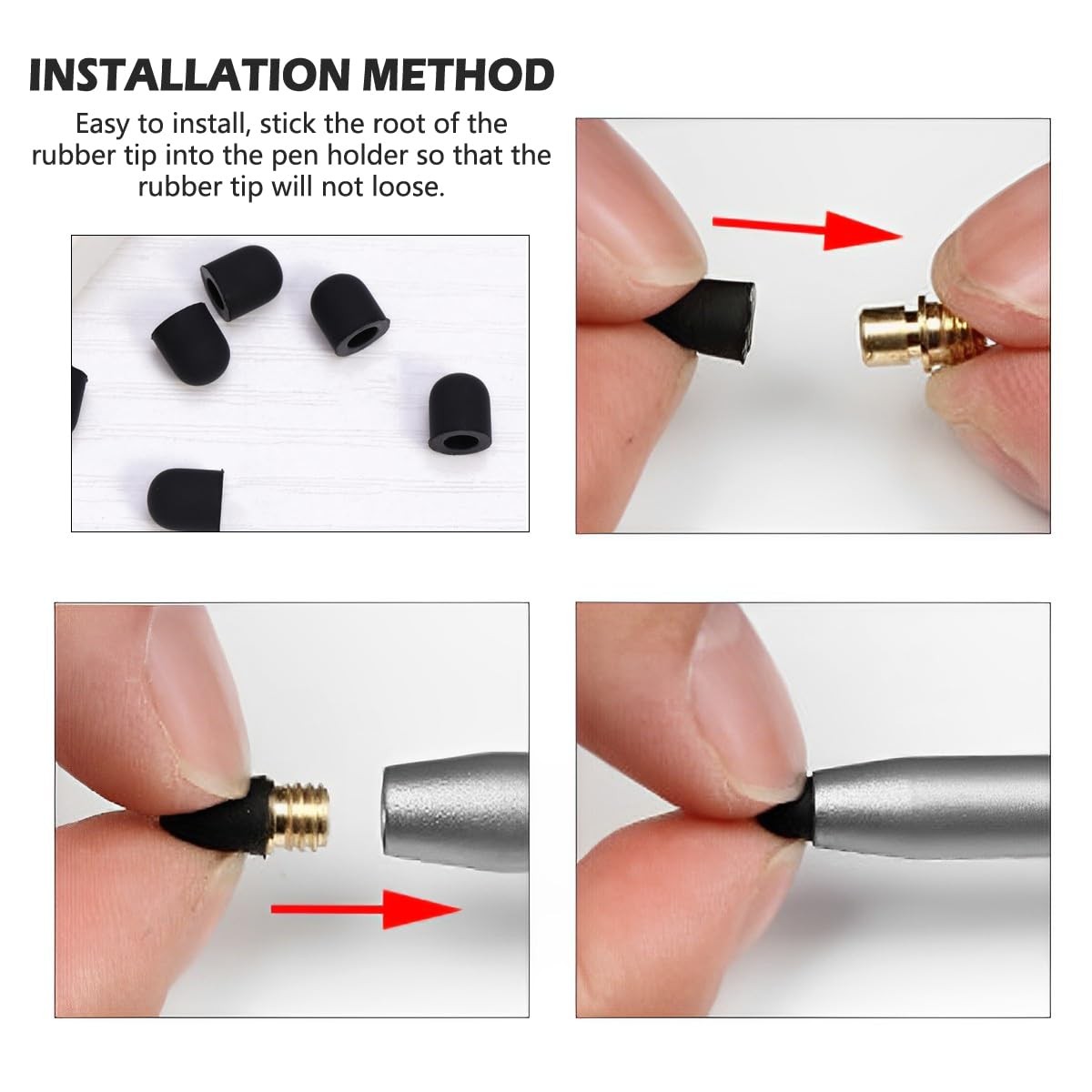 INSTALLATION METHOD

Easy to install, stick the root of the rubber tip into the pen holder so that the rubber tip will not loose.