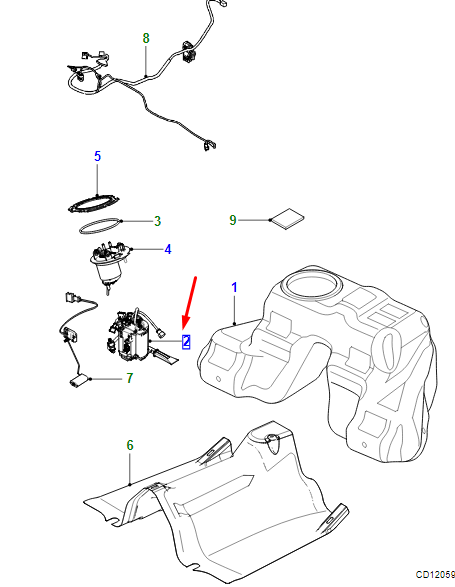 8
5
3
9
4
1
2
7
6
CD12059